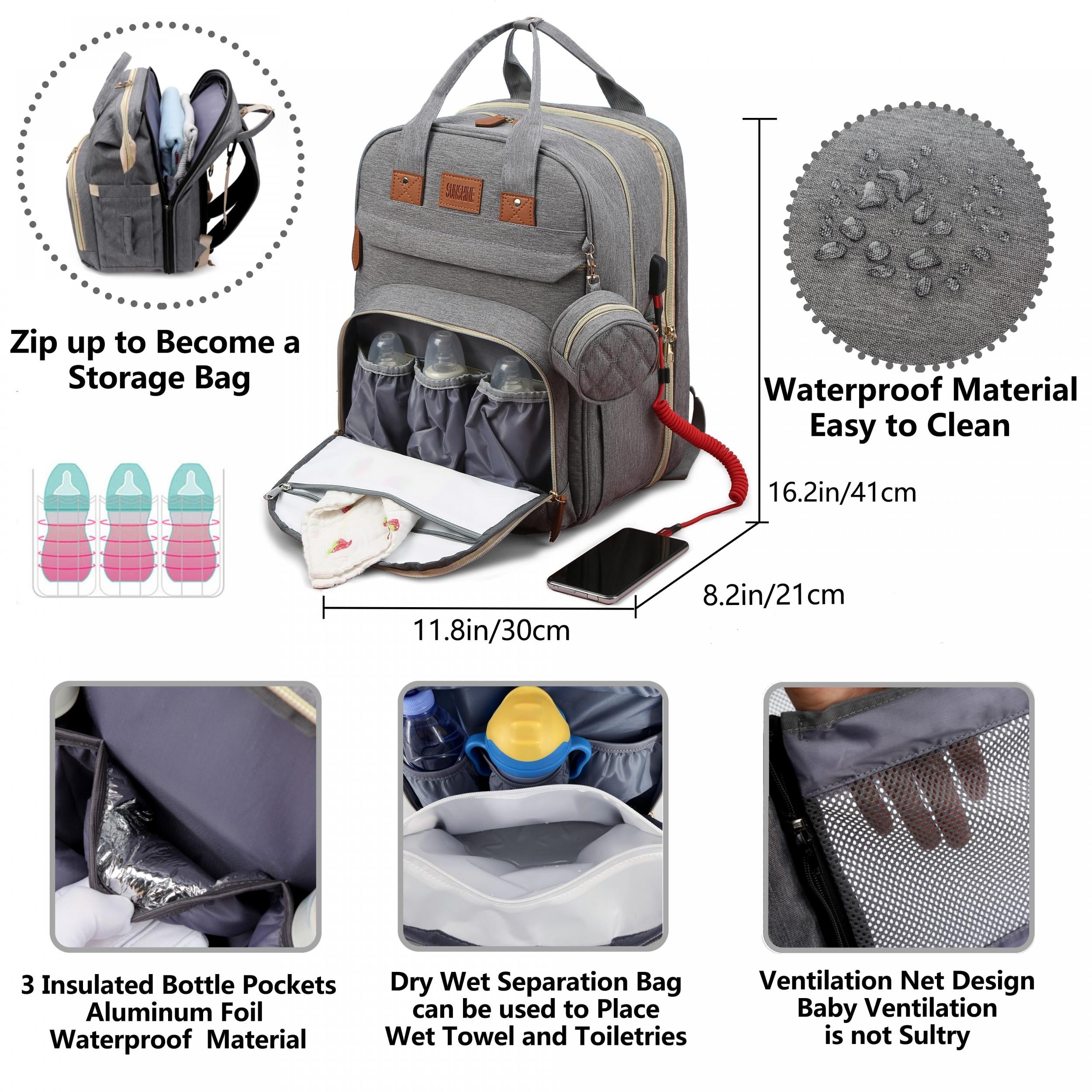 Zip up to Become a Storage Bag

SUNSHINE

Waterproof Material Easy to Clean

16.2in/41cm

8.2in/21cm

11.8in/30cm

3 Insulated Bottle Pockets
Aluminum Foil
Waterproof Material

Dry Wet Separation Bag
can be used to Place
Wet Towel and Toiletries

Ventilation Net Design
Baby Ventilation
is not Sultry