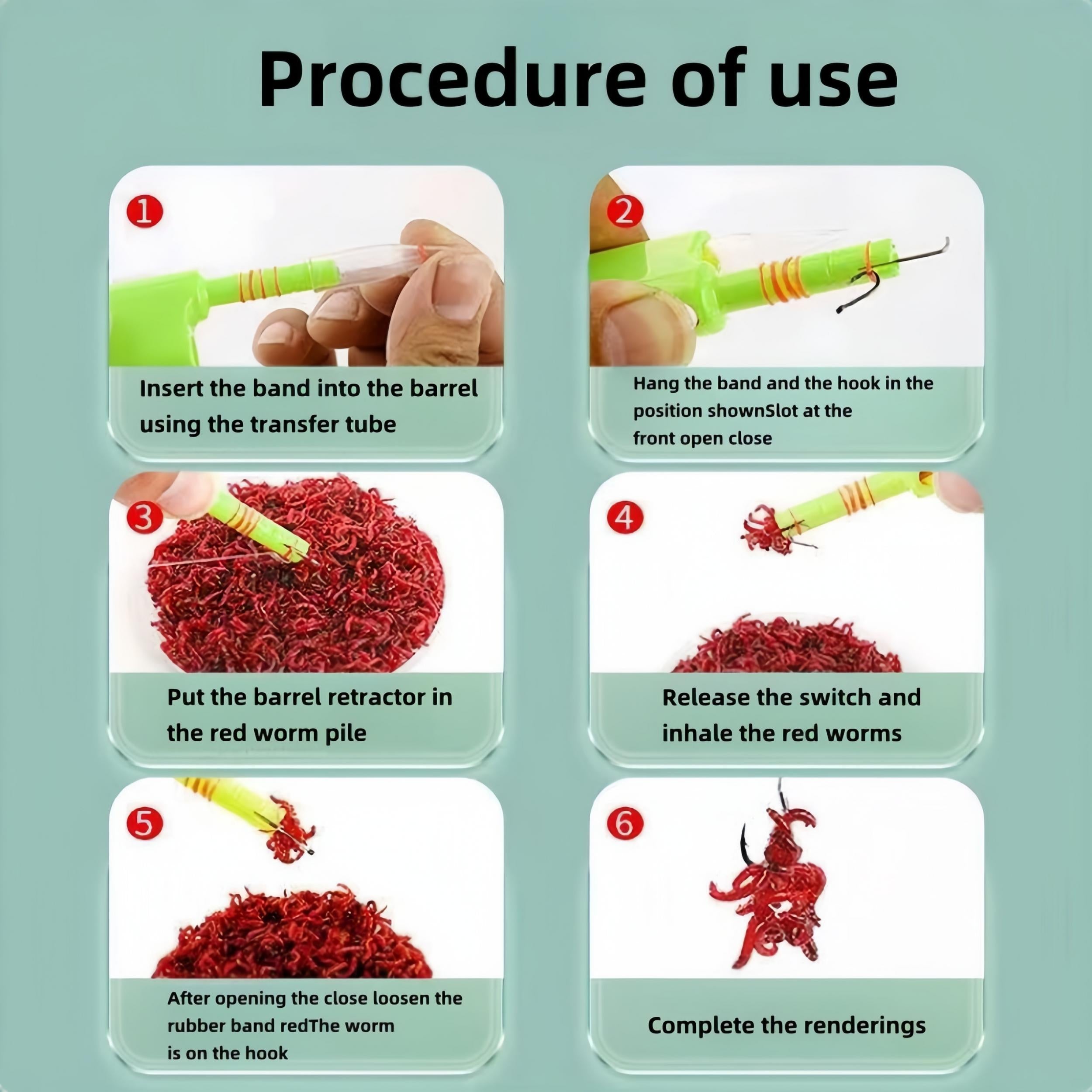 Procedure of use

1

Insert the band into the barrel using the transfer tube

2

Hang the band and the hook in the position shownSlot at the front open close

3

Put the barrel retractor in the red worm pile

4

Release the switch and inhale the red worms

5

After opening the close loosen the rubber band redThe worm is on the hook

6

Complete the renderings