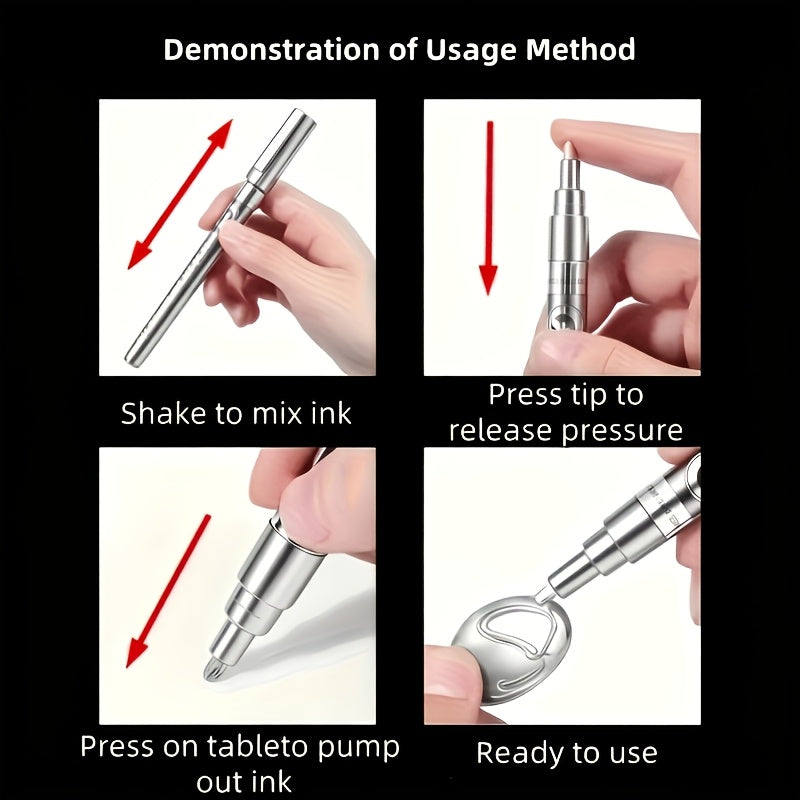 Demonstration of Usage Method

Shake to mix ink

Press tip to release pressure

Press on tableto pump out ink

Ready to use