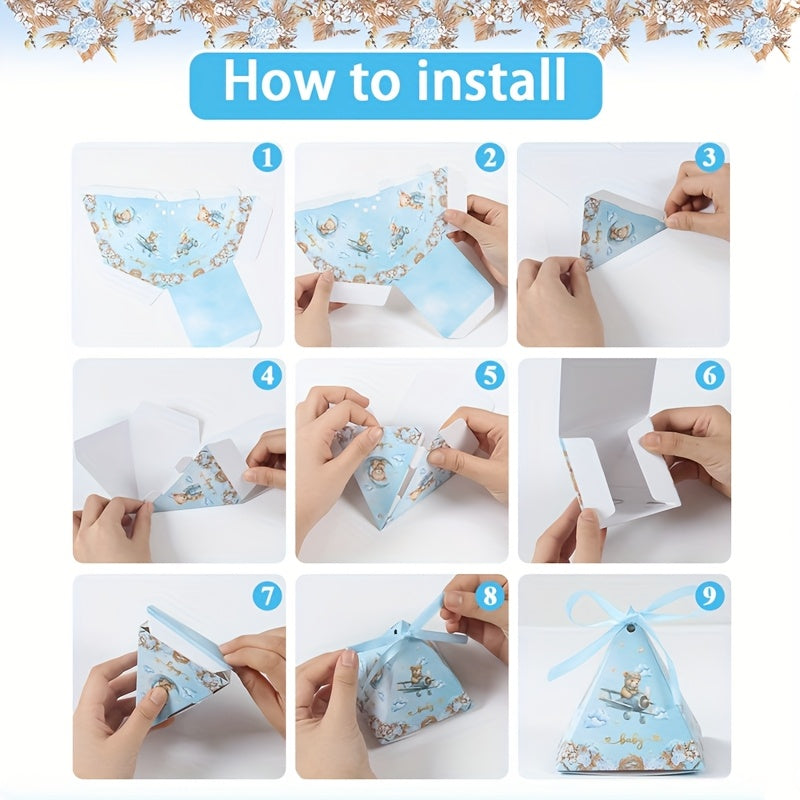 How to install

1

2

3

4

5

6

7

8

9

baby