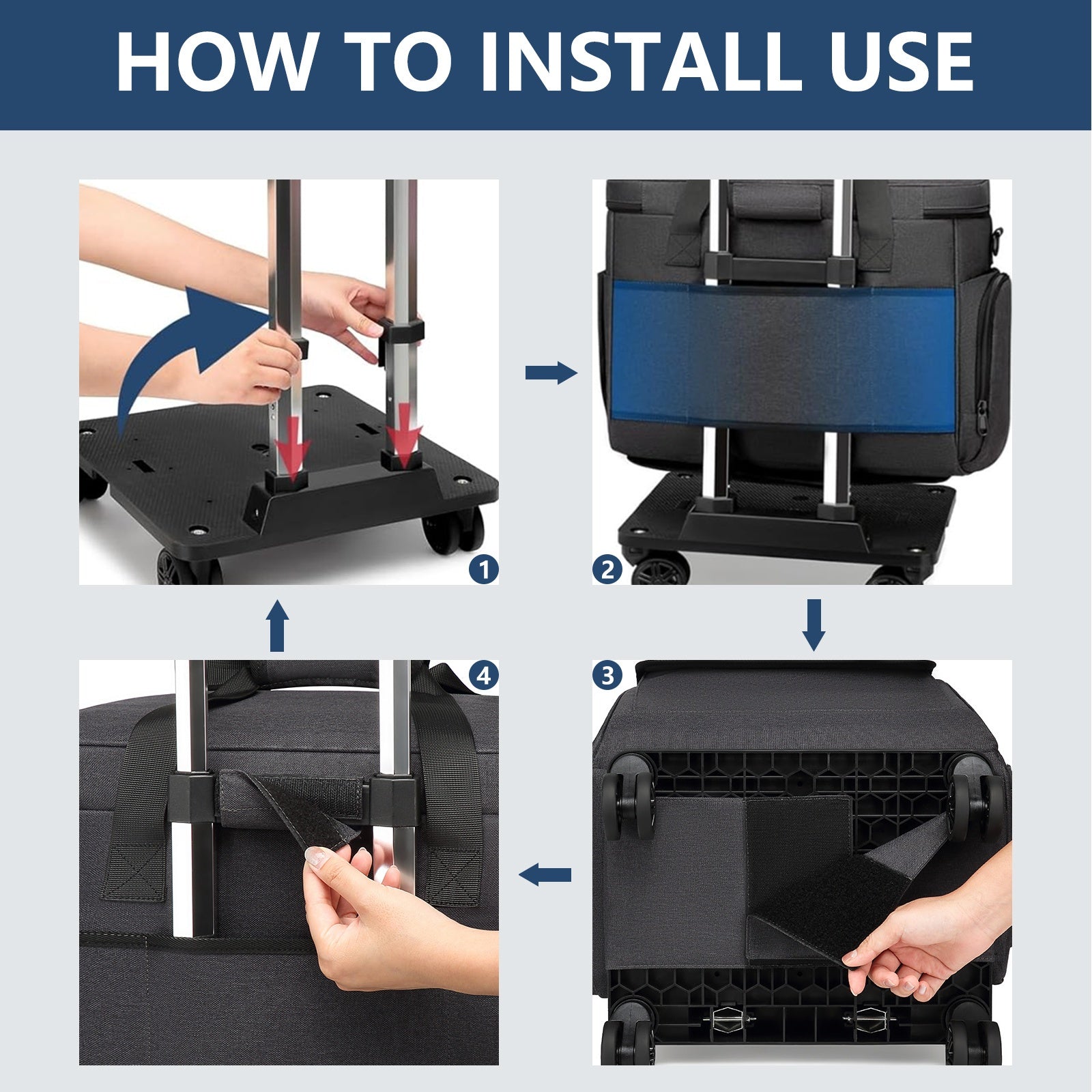 HOW TO INSTALL USE

1

2

4

3