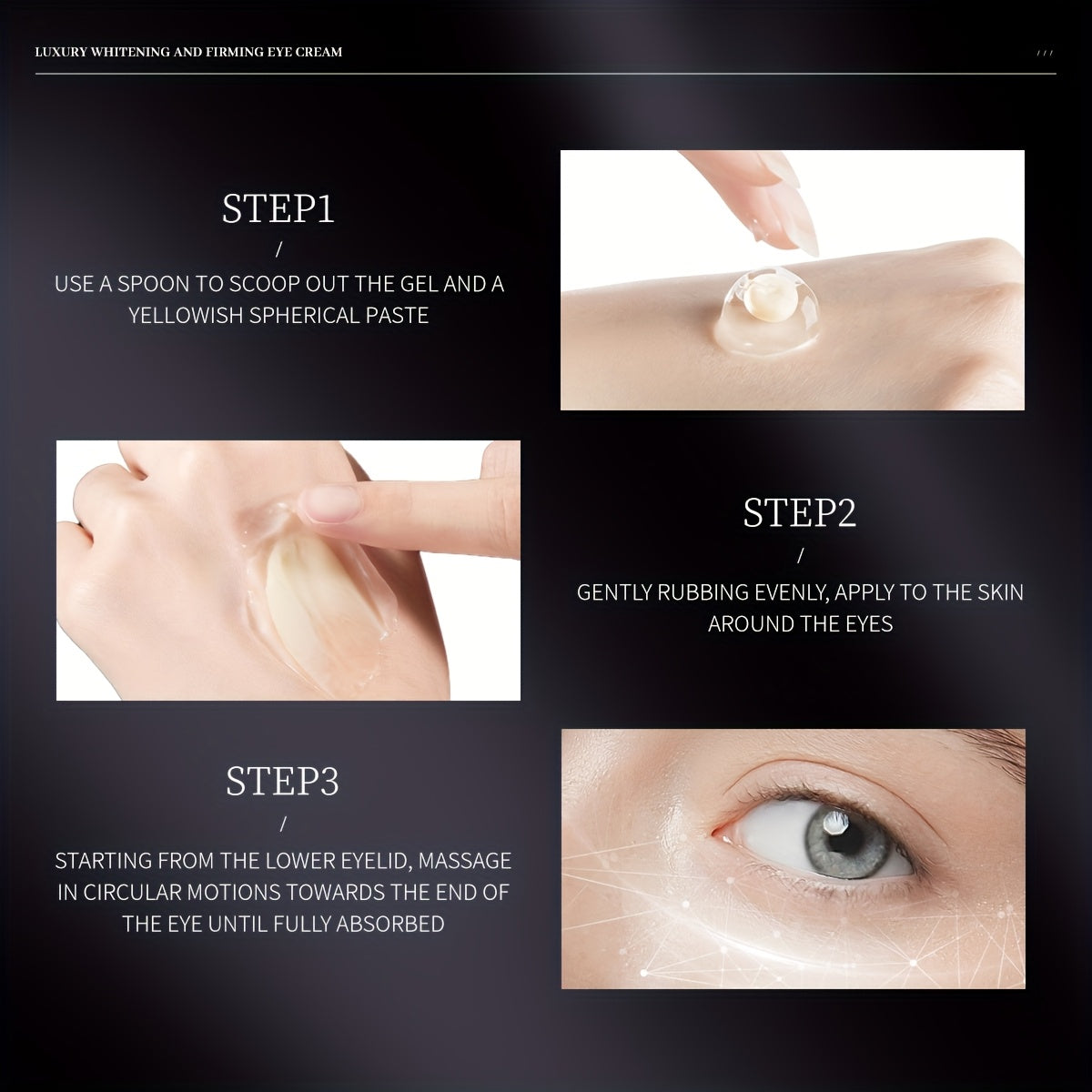 LUXURY WHITENING AND FIRMING EYE CREAM

///

STEP1

/

USE A SPOON TO SCOOP OUT THE GEL AND A YELLOWISH SPHERICAL PASTE

STEP2

/

GENTLY RUBBING EVENLY, APPLY TO THE SKIN AROUND THE EYES

STEP3

/

STARTING FROM THE LOWER EYELID, MASSAGE IN CIRCULAR MOTIONS TOWARDS THE END OF THE EYE UNTIL FULLY ABSORBED