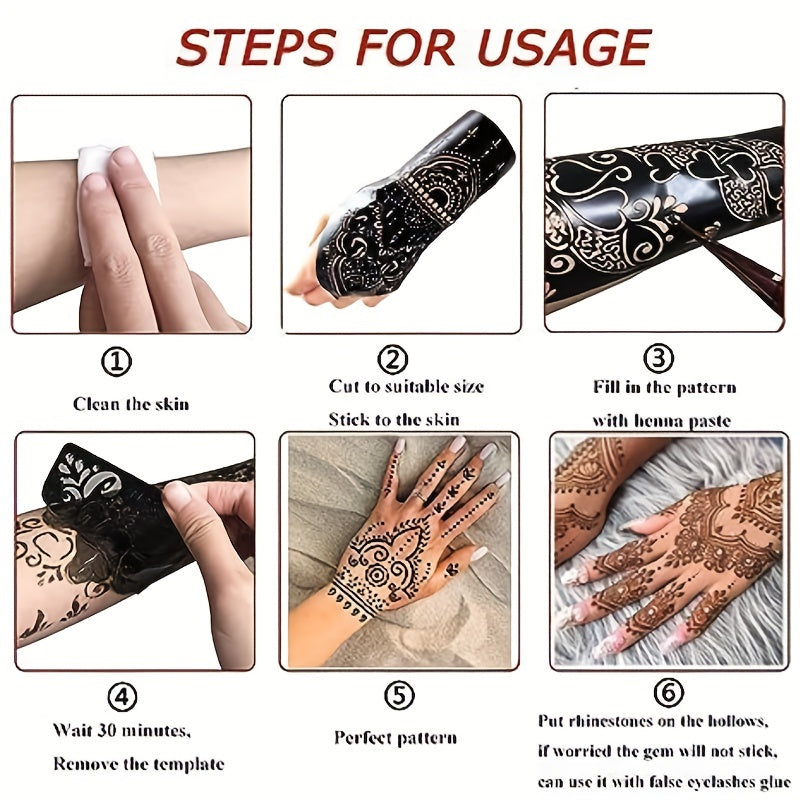 STEPS FOR USAGE

①
Clean the skin

②
Cut to suitable size
Stick to the skin

③
Fill in the pattern
with henna paste

④
Wait 30 minutes,
Remove the template

⑤
Perfect pattern

⑥
Put rhinestones on the hollows,
if worried the gem will not stick,
can use it with false eyelashes glue