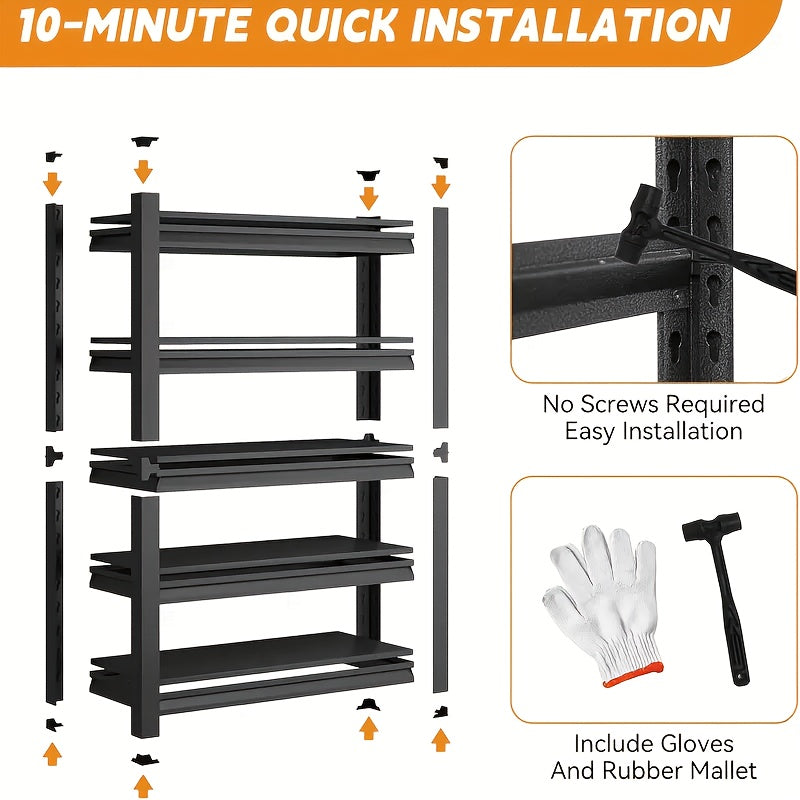 10-MINUTE QUICK INSTALLATION

No Screws Required
Easy Installation

Include Gloves
And Rubber Mallet