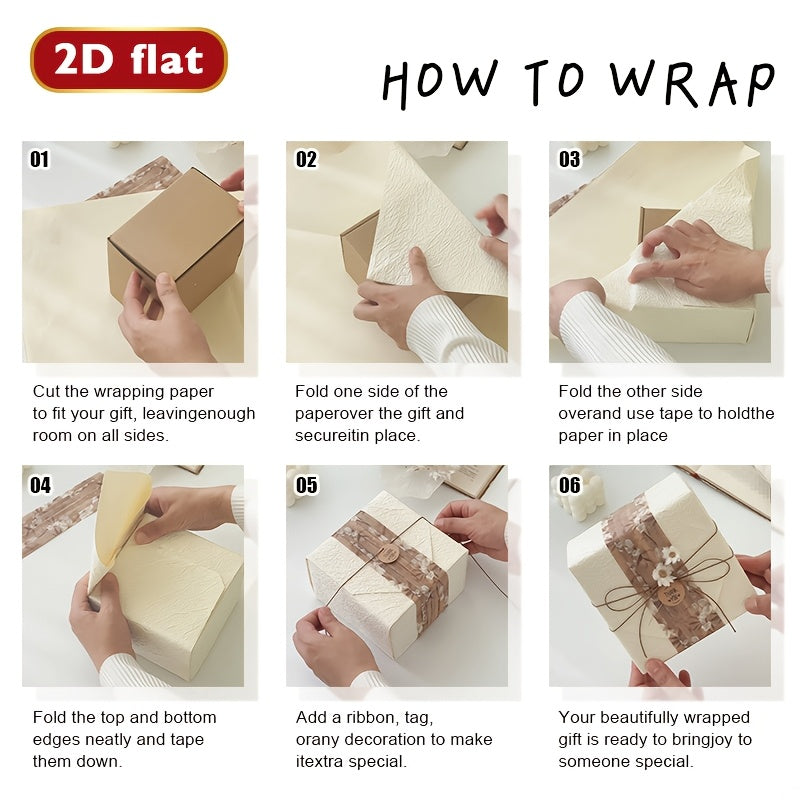 2D flat

HOW TO WRAP

01

Cut the wrapping paper to fit your gift, leavingenough room on all sides.

02

Fold one side of the paperover the gift and secureitin place.

03

Fold the other side overand use tape to holdthe paper in place

04

Fold the top and bottom edges neatly and tape them down.

05

Add a ribbon, tag, orany decoration to make itextra special.

06

Your beautifully wrapped gift is ready to bringjoy to someone special.