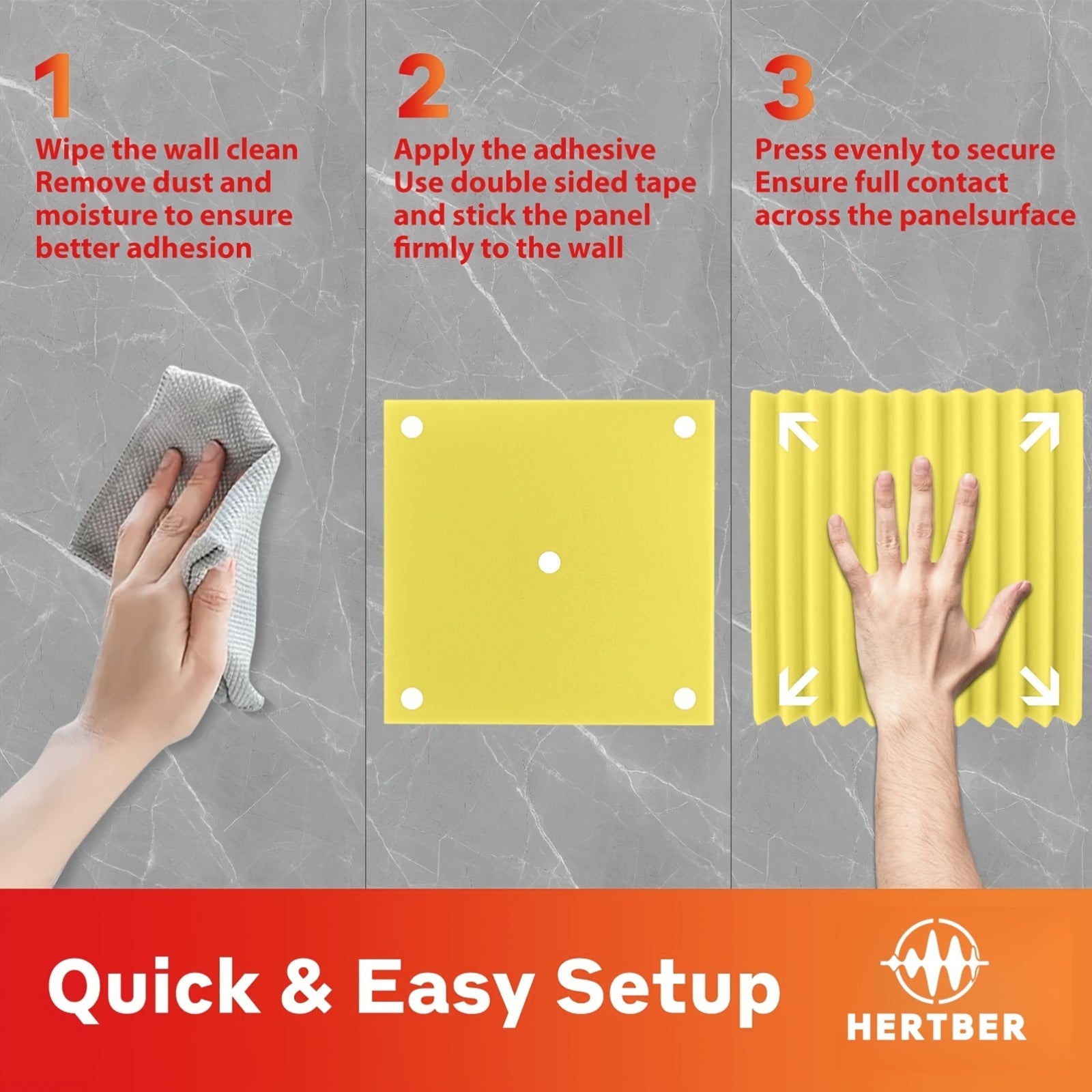 1

Wipe the wall clean
Remove dust and moisture to ensure better adhesion

2

Apply the adhesive
Use double sided tape and stick the panel firmly to the wall

3

Press evenly to secure
Ensure full contact across the panelsurface

Quick & Easy Setup

HERTBER