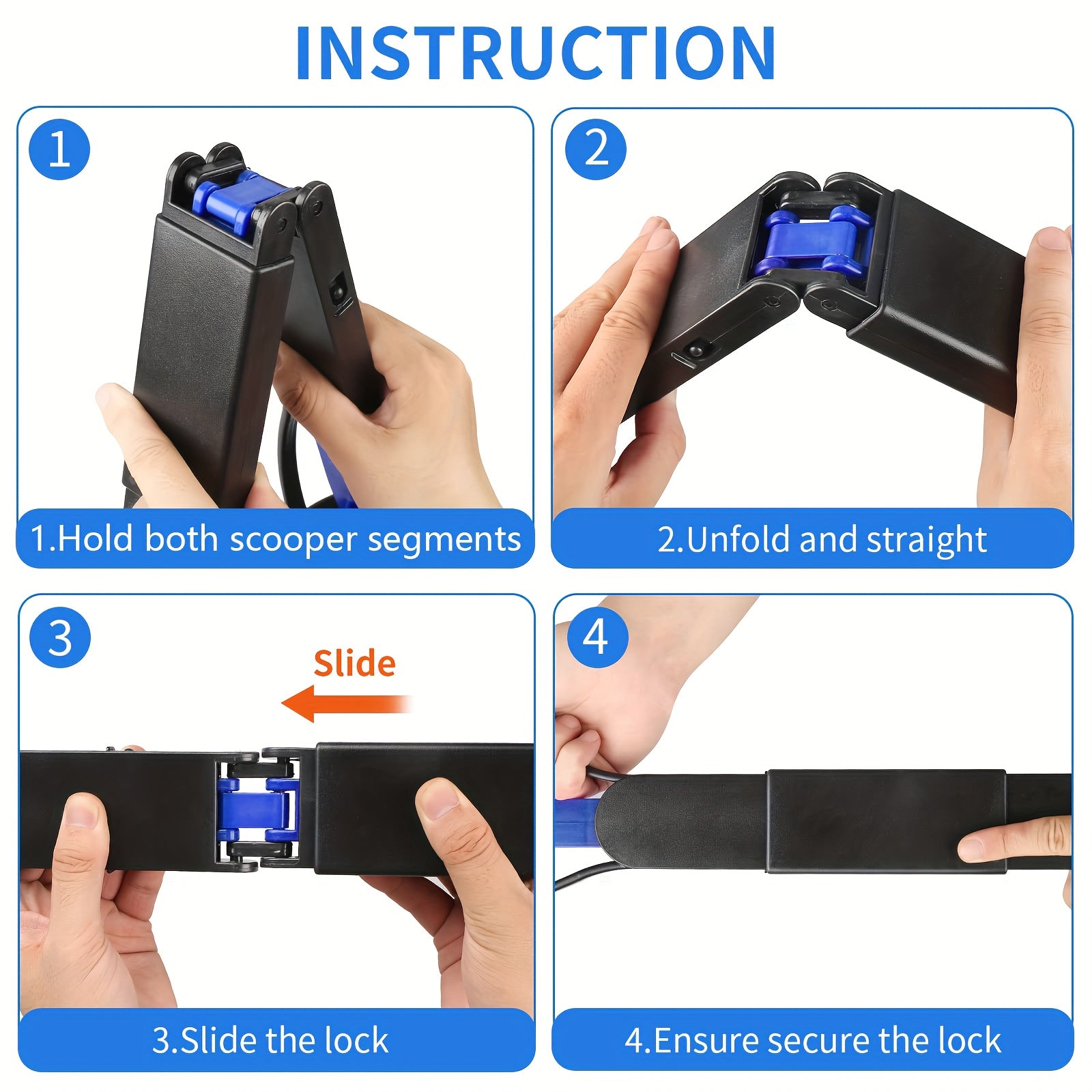 INSTRUCTION

1

1.Hold both scooper segments

2

2.Unfold and straight

3

Slide

3.Slide the lock

4

4.Ensure secure the lock