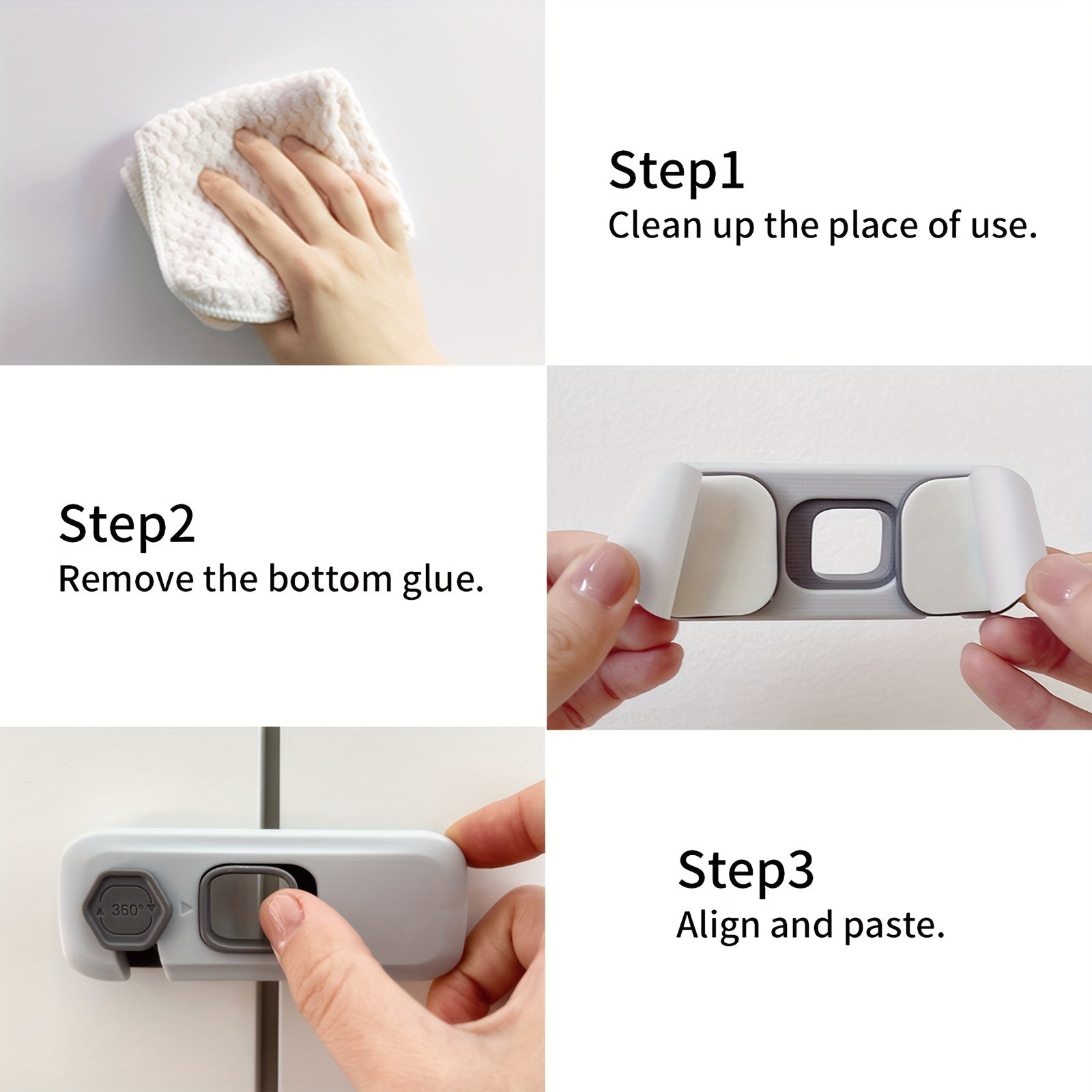 Step1
Clean up the place of use.

Step2
Remove the bottom glue.

360°

Step3
Align and paste.