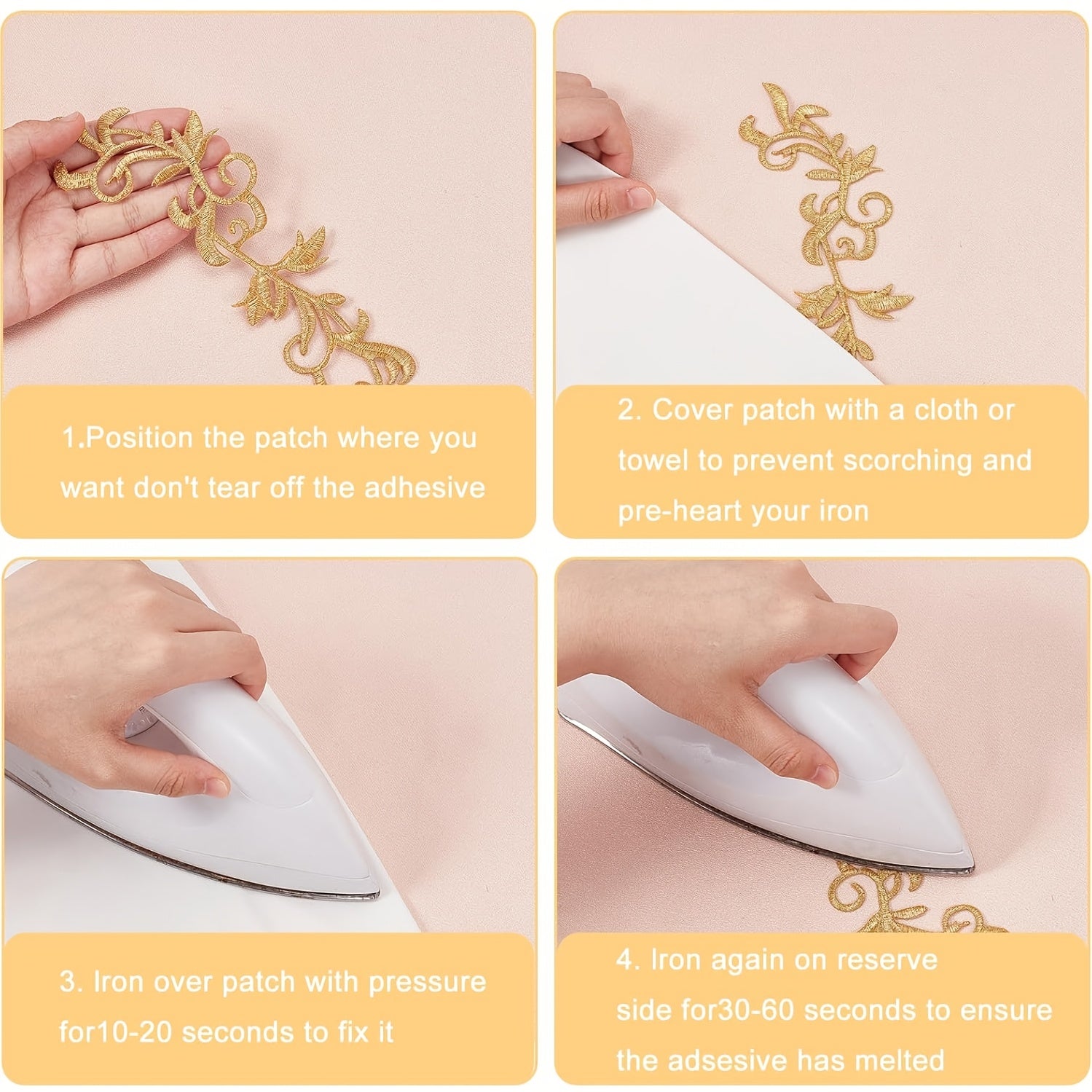 1.Position the patch where you want don't tear off the adhesive

2. Cover patch with a cloth or towel to prevent scorching and pre-heart your iron

3. Iron over patch with pressure for10-20 seconds to fix it

4. Iron again on reserve side for30-60 seconds to ensure the adsesive has melted