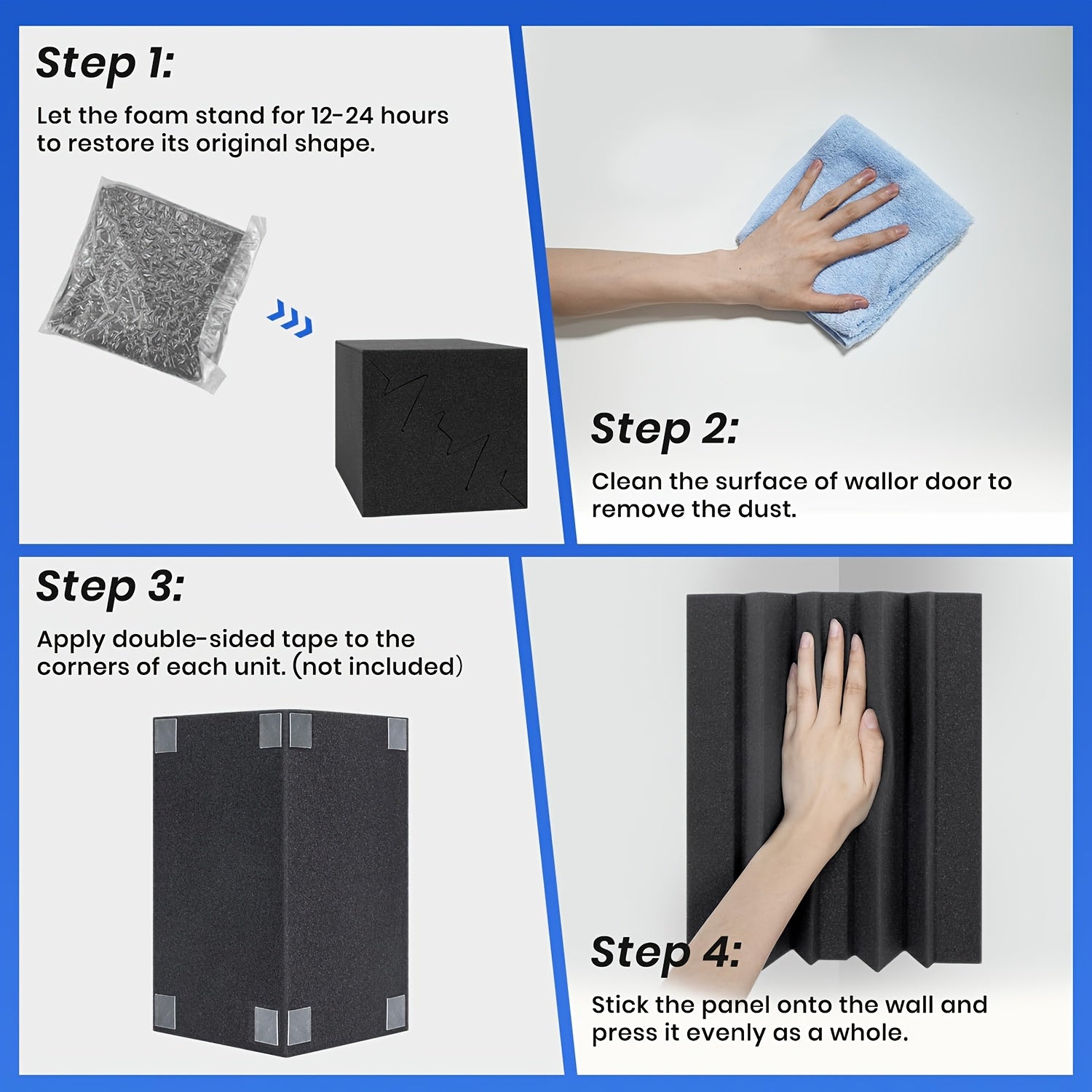 Step 1:
Let the foam stand for 12-24 hours to restore its original shape.

Step 2:
Clean the surface of wallor door to remove the dust.

Step 3:
Apply double-sided tape to the corners of each unit. (not included)

Step 4:
Stick the panel onto the wall and press it evenly as a whole.