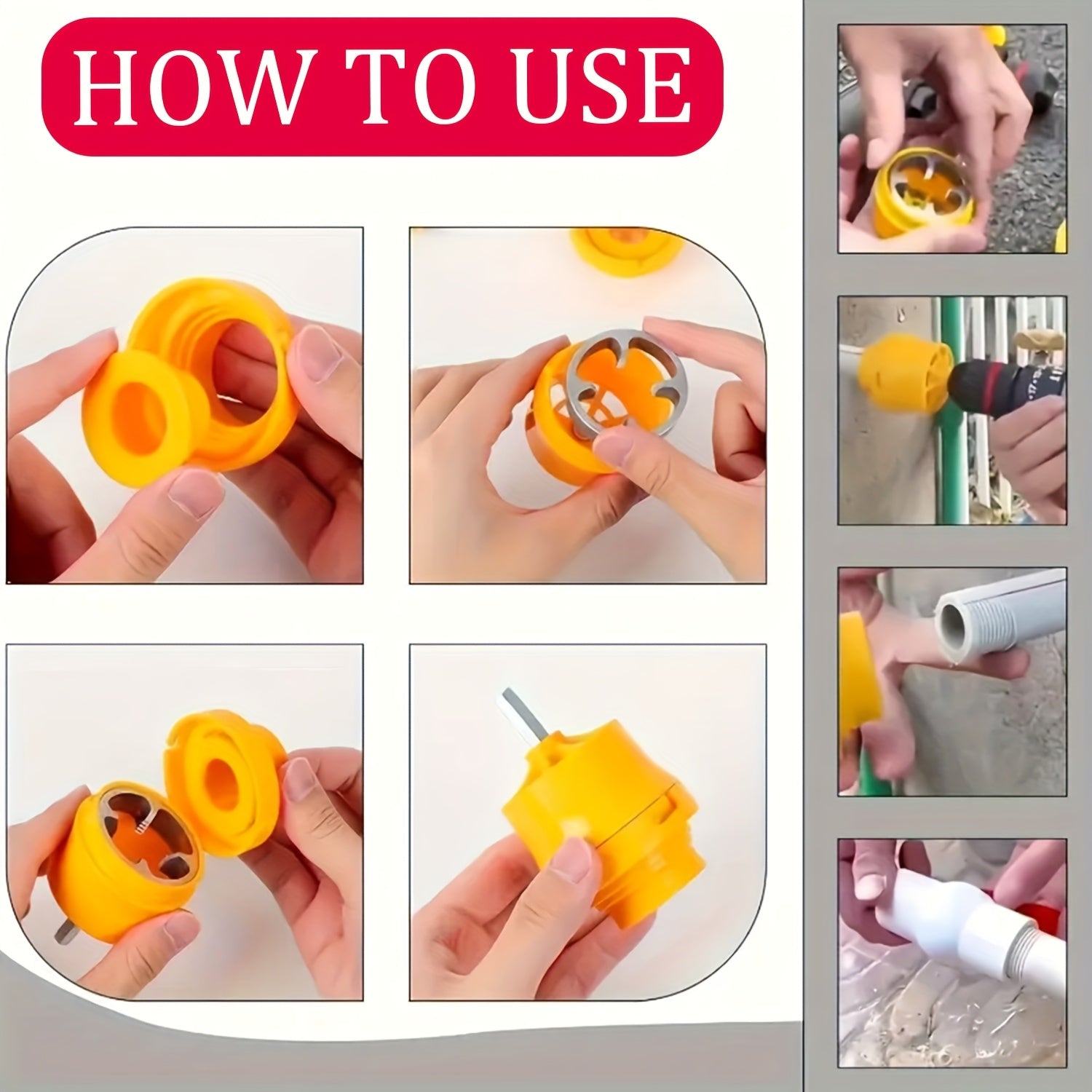 HOW TO USE