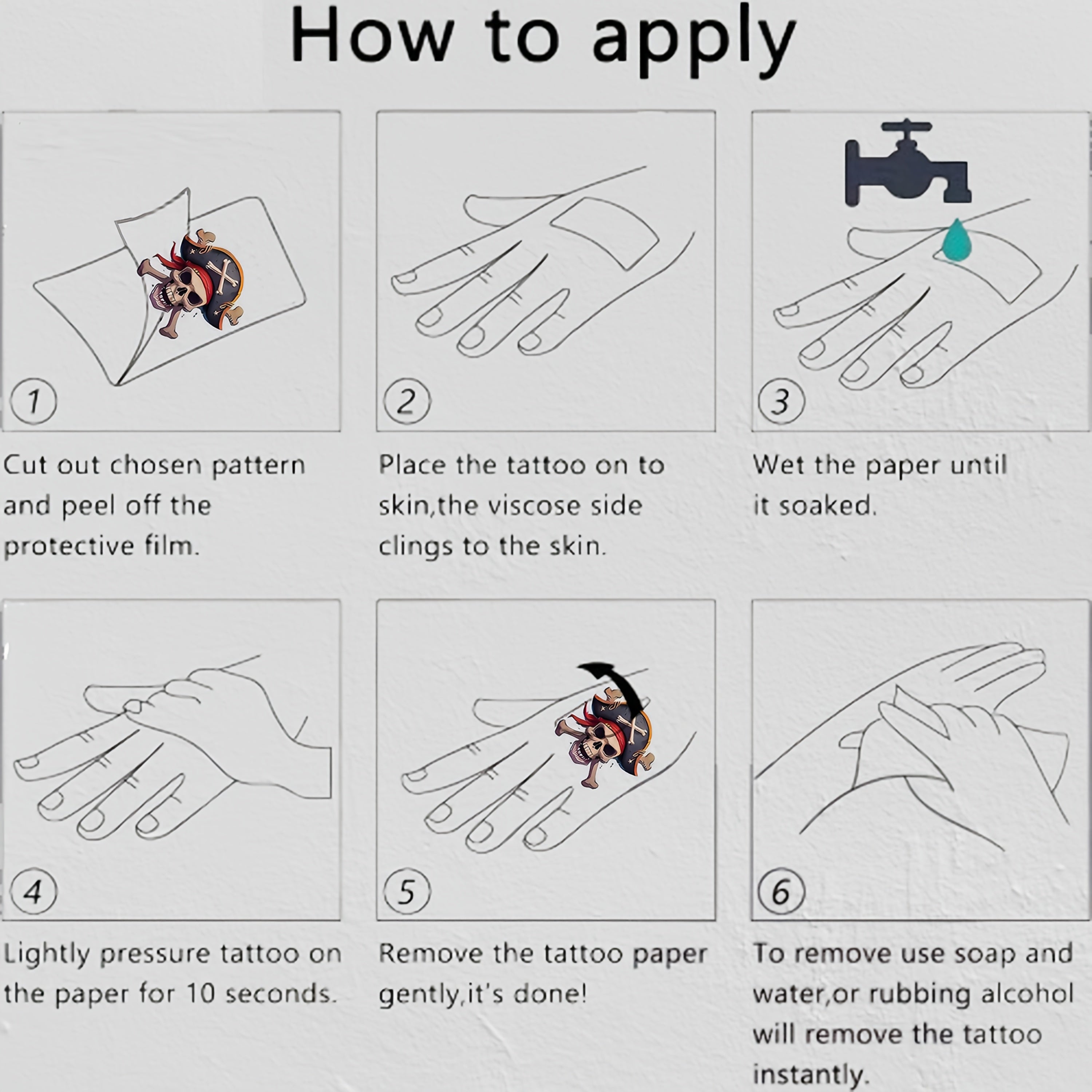 How to apply

1

Cut out chosen pattern and peel off the protective film.

2

Place the tattoo on to skin,the viscose side clings to the skin.

3

Wet the paper until it soaked.

4

Lightly pressure tattoo on the paper for 10 seconds.

5

Remove the tattoo paper gently,it's done!

6

To remove use soap and water,or rubbing alcohol will remove the tattoo instantly.