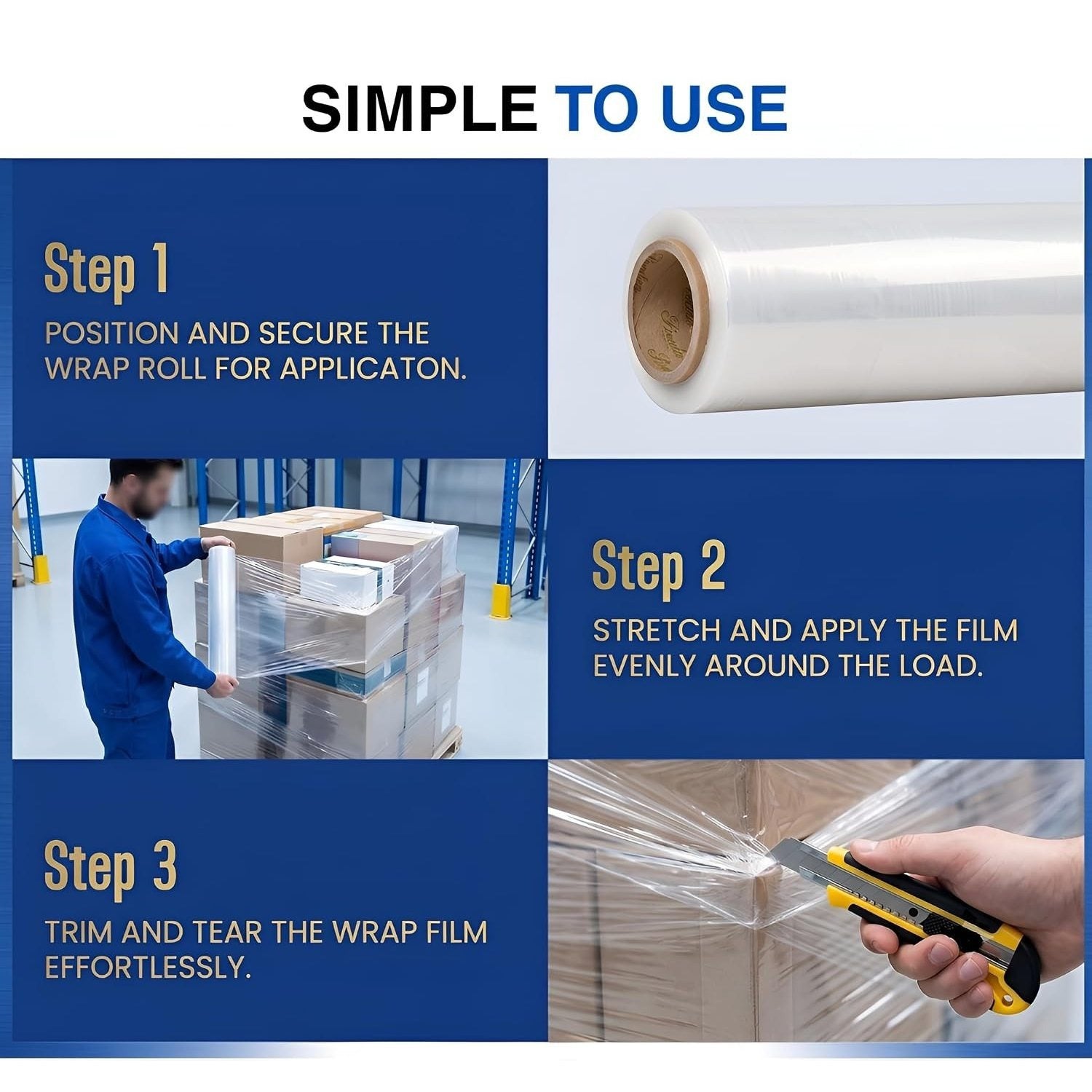 SIMPLE TO USE

Step 1

POSITION AND SECURE THE WRAP ROLL FOR APPLICATON.

Step 2

STRETCH AND APPLY THE FILM EVENLY AROUND THE LOAD.

Step 3

TRIM AND TEAR THE WRAP FILM EFFORTLESSLY.