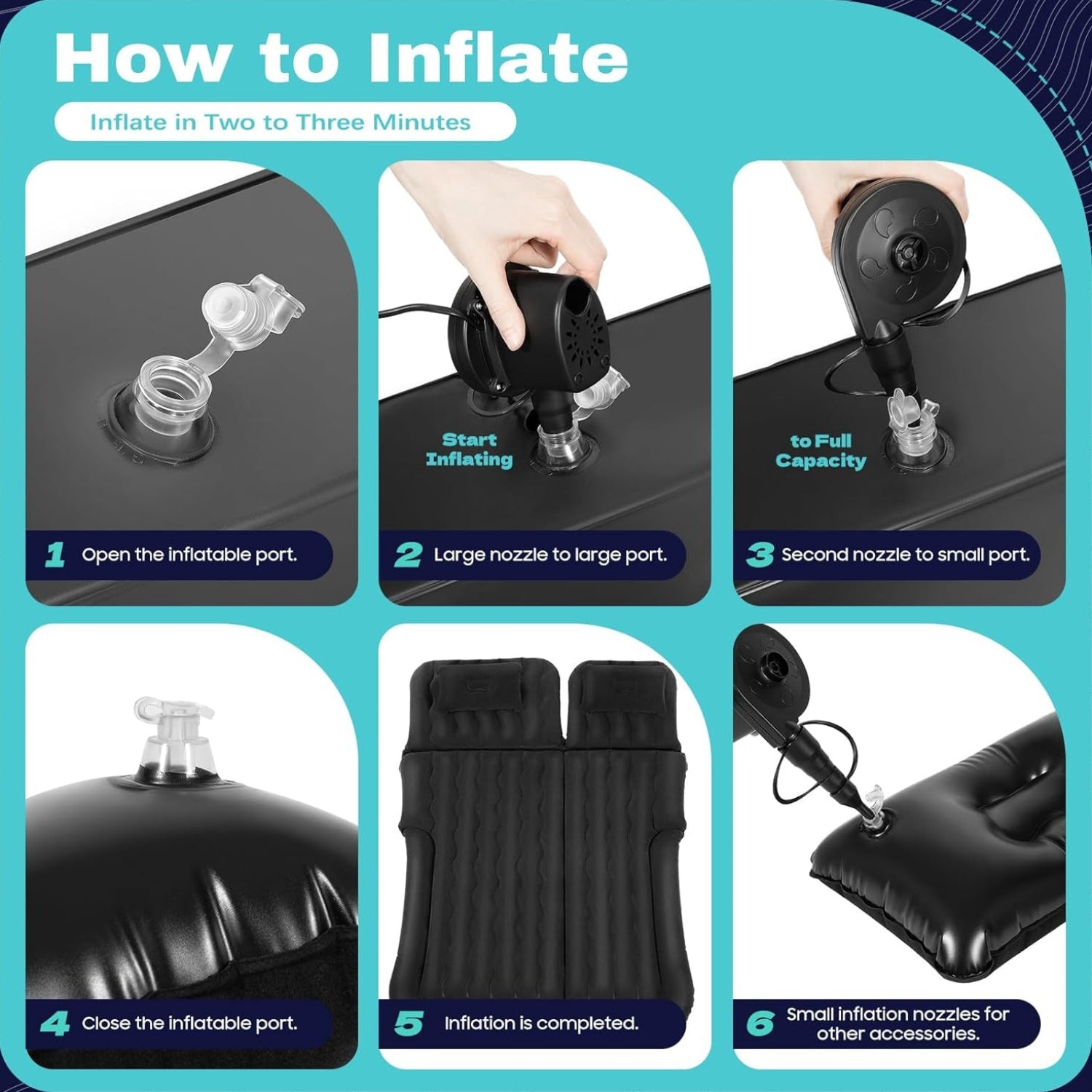 How to Inflate

Inflate in Two to Three Minutes

1 Open the inflatable port.

Start Inflating

2 Large nozzle to large port.

to Full Capacity

3 Second nozzle to small port.

4 Close the inflatable port.

5 Inflation is completed.

6 Small inflation nozzles for other accessories.