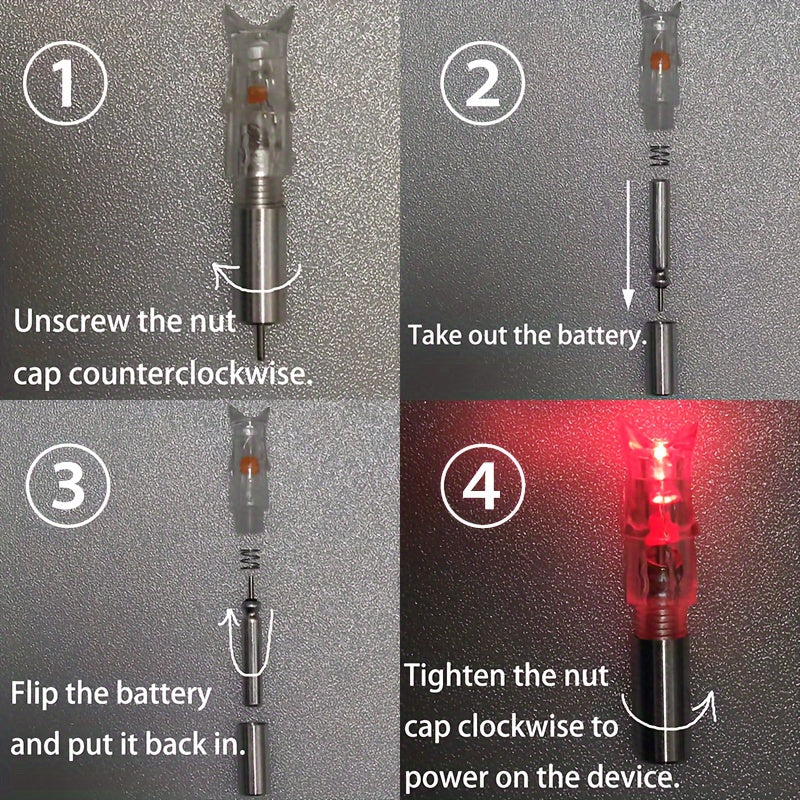 ①
Unscrew the nut cap counterclockwise.

②
Take out the battery.

③
Flip the battery and put it back in.

④
Tighten the nut cap clockwise to power on the device.