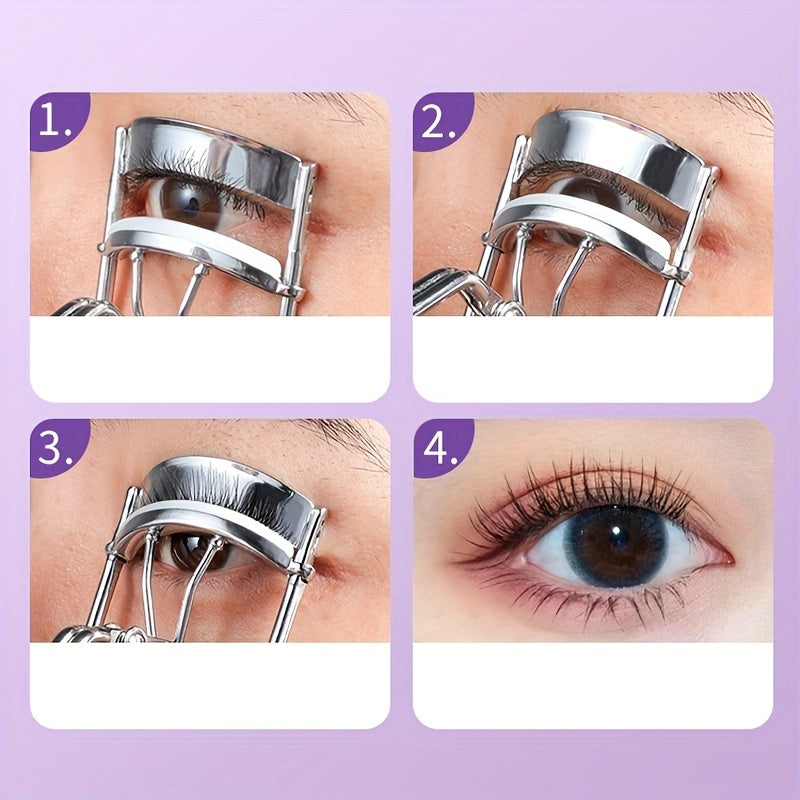 1.

2.

3.

4.