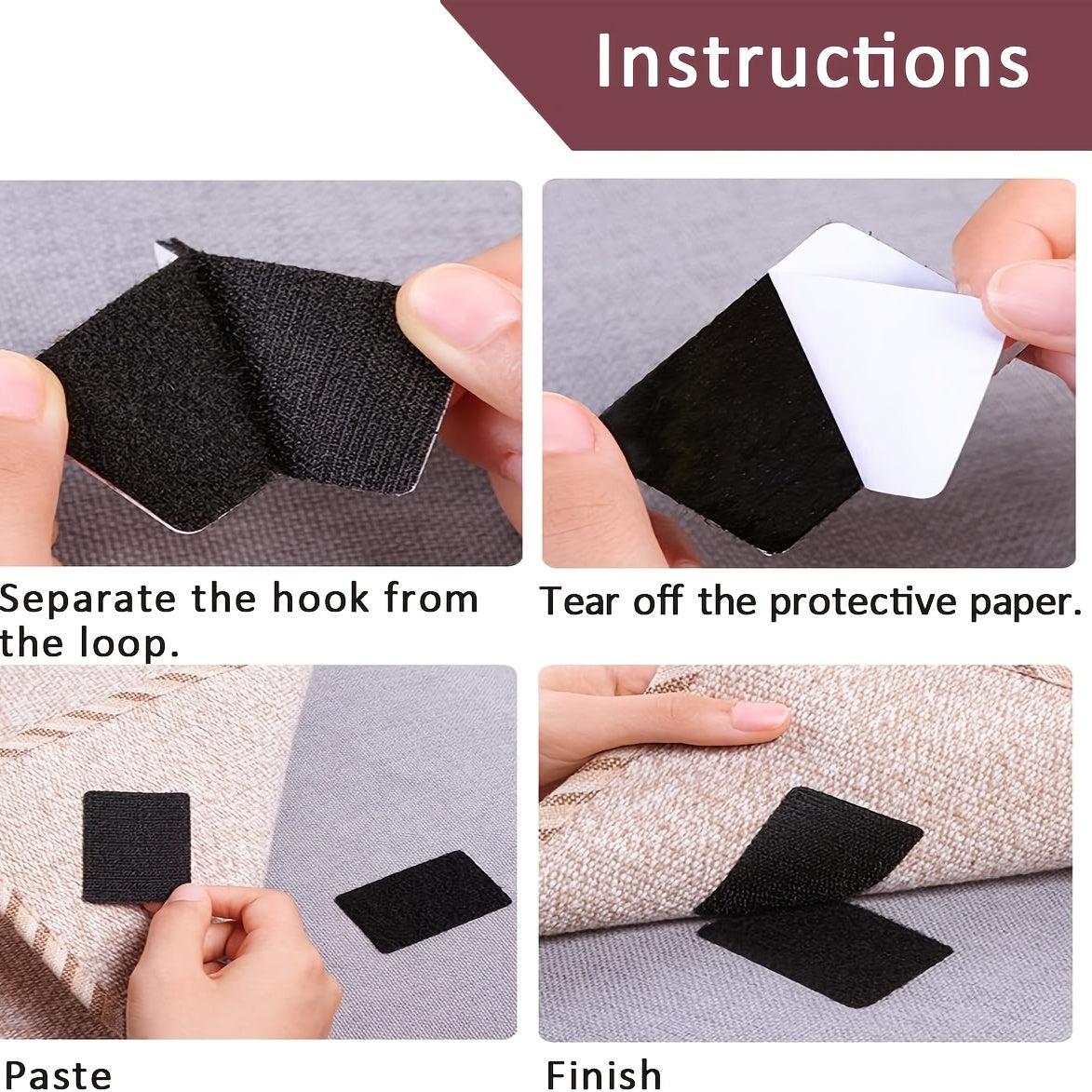 Instructions

Separate the hook from the loop.

Tear off the protective paper.

Paste

Finish