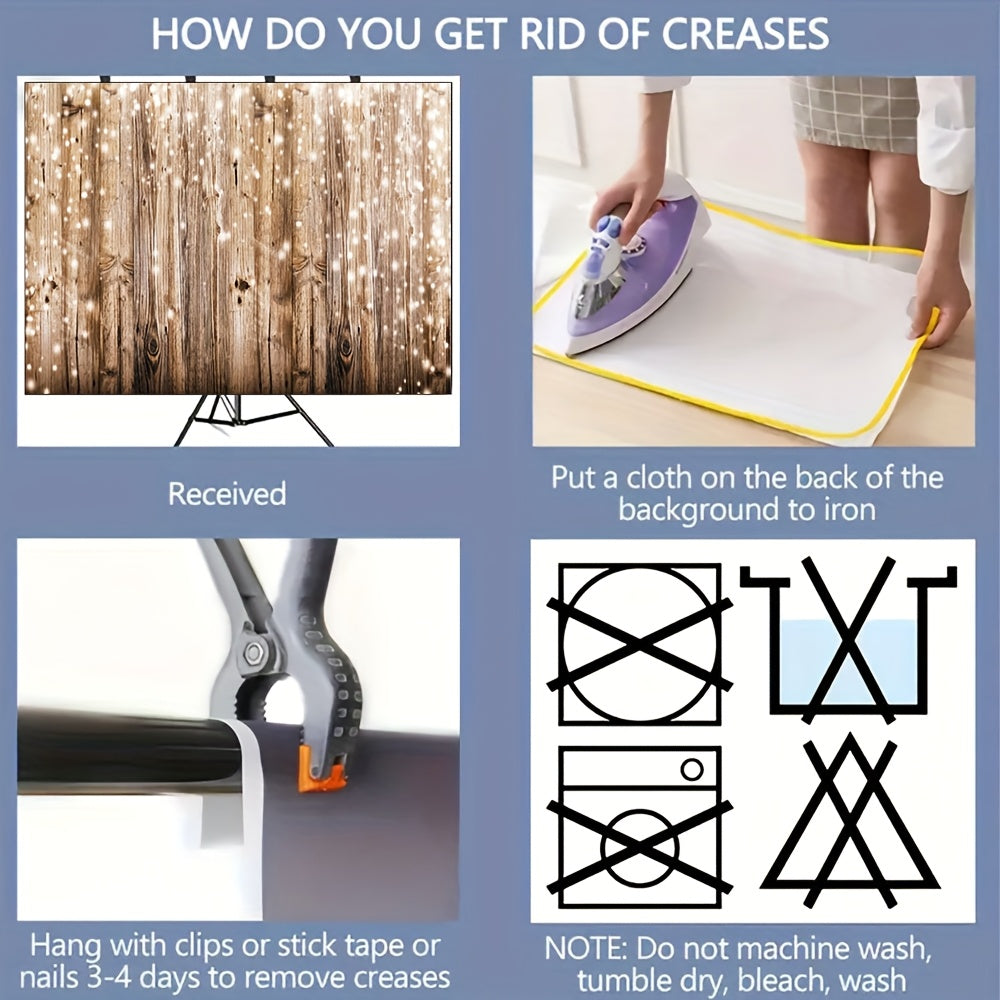 HOW DO YOU GET RID OF CREASES

Received

Put a cloth on the back of the background to iron

Hang with clips or stick tape or nails 3-4 days to remove creases

NOTE: Do not machine wash, tumble dry, bleach, wash