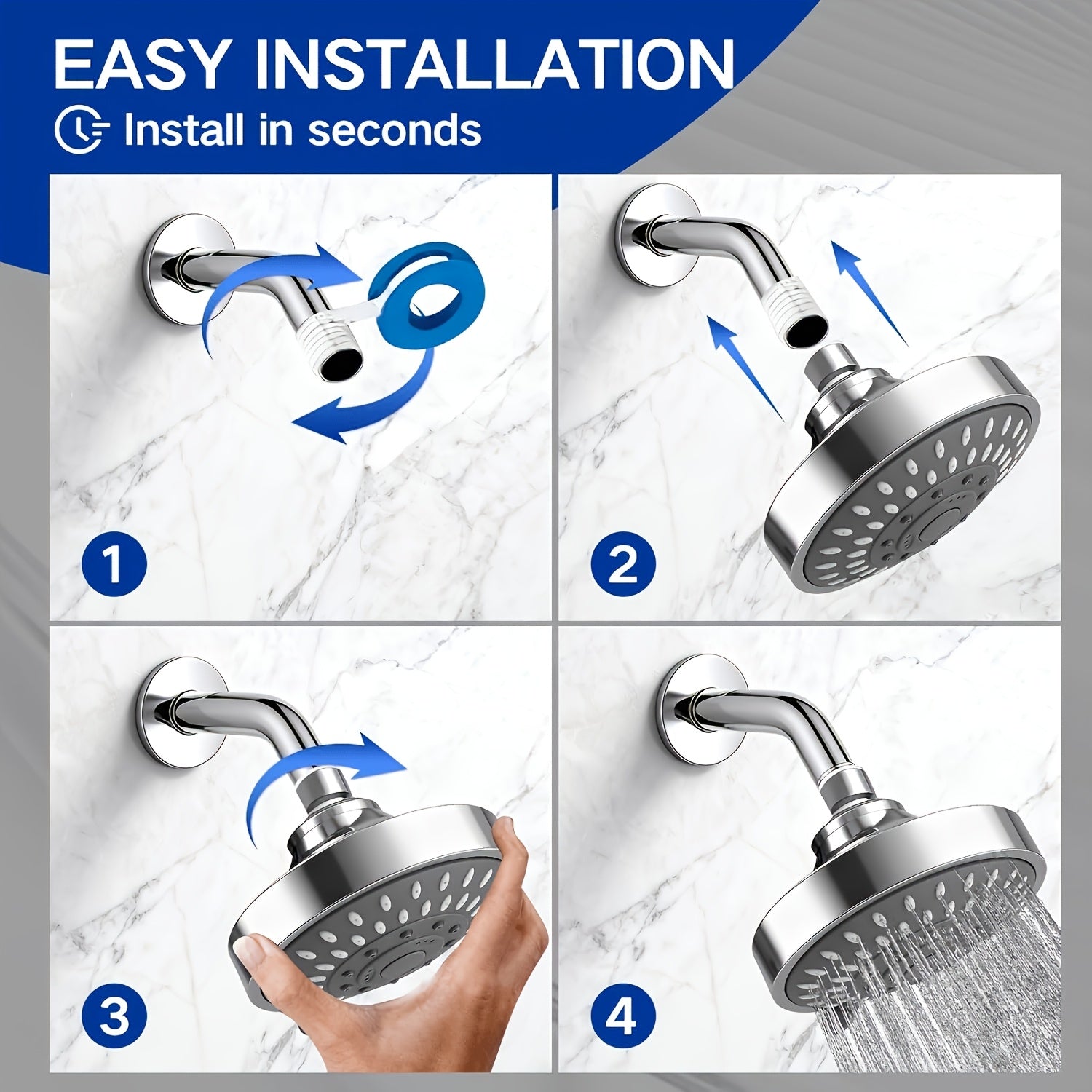 EASY INSTALLATION

Install in seconds

1

2

3

4