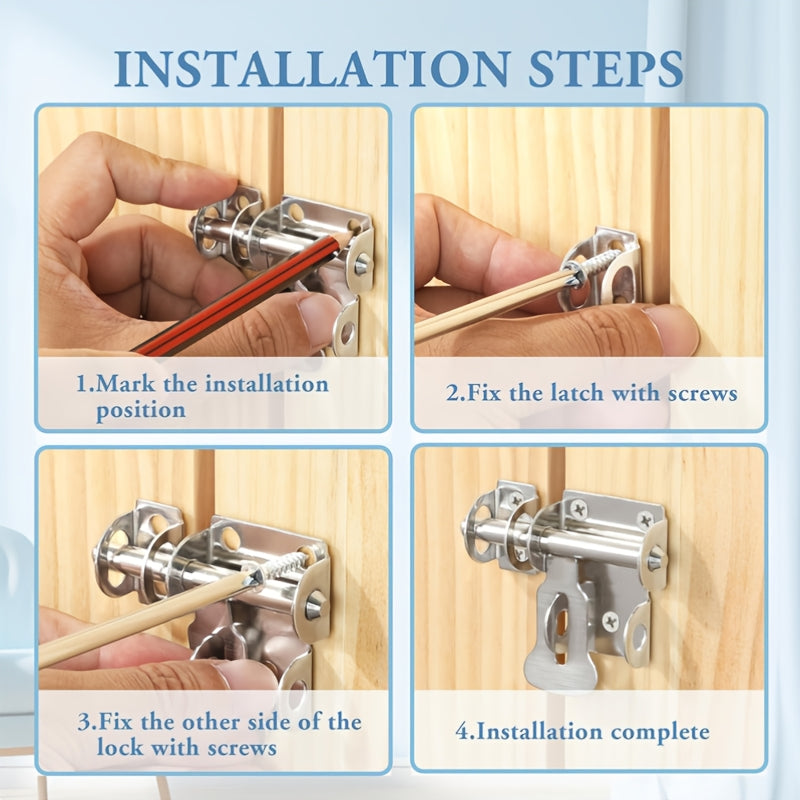 INSTALLATION STEPS

1.Mark the installation position

2.Fix the latch with screws

3.Fix the other side of the lock with screws

4.Installation complete