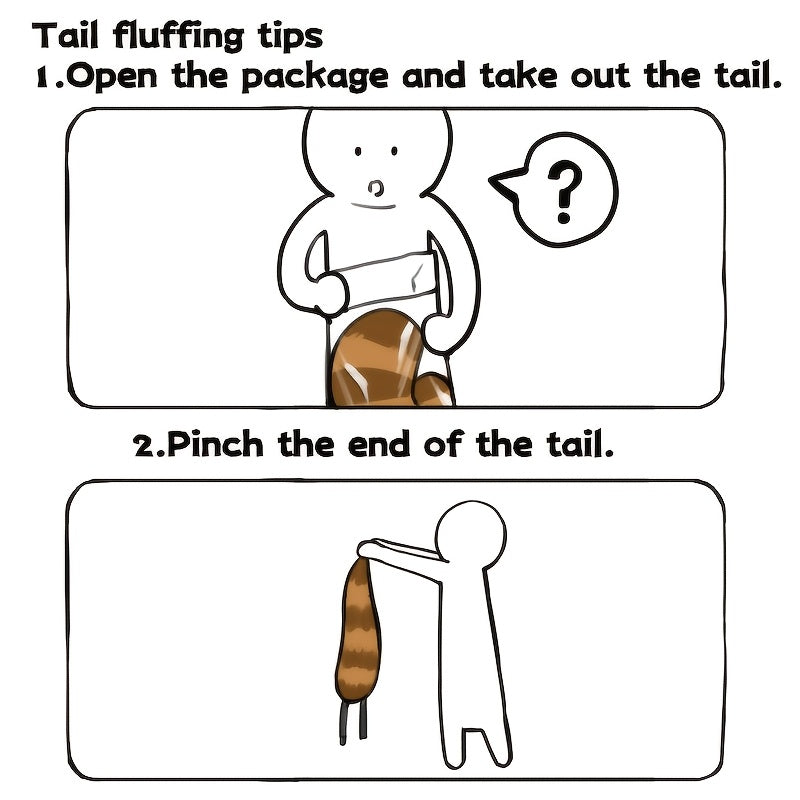 Tail fluffing tips
1.Open the package and take out the tail.

?

2.Pinch the end of the tail.