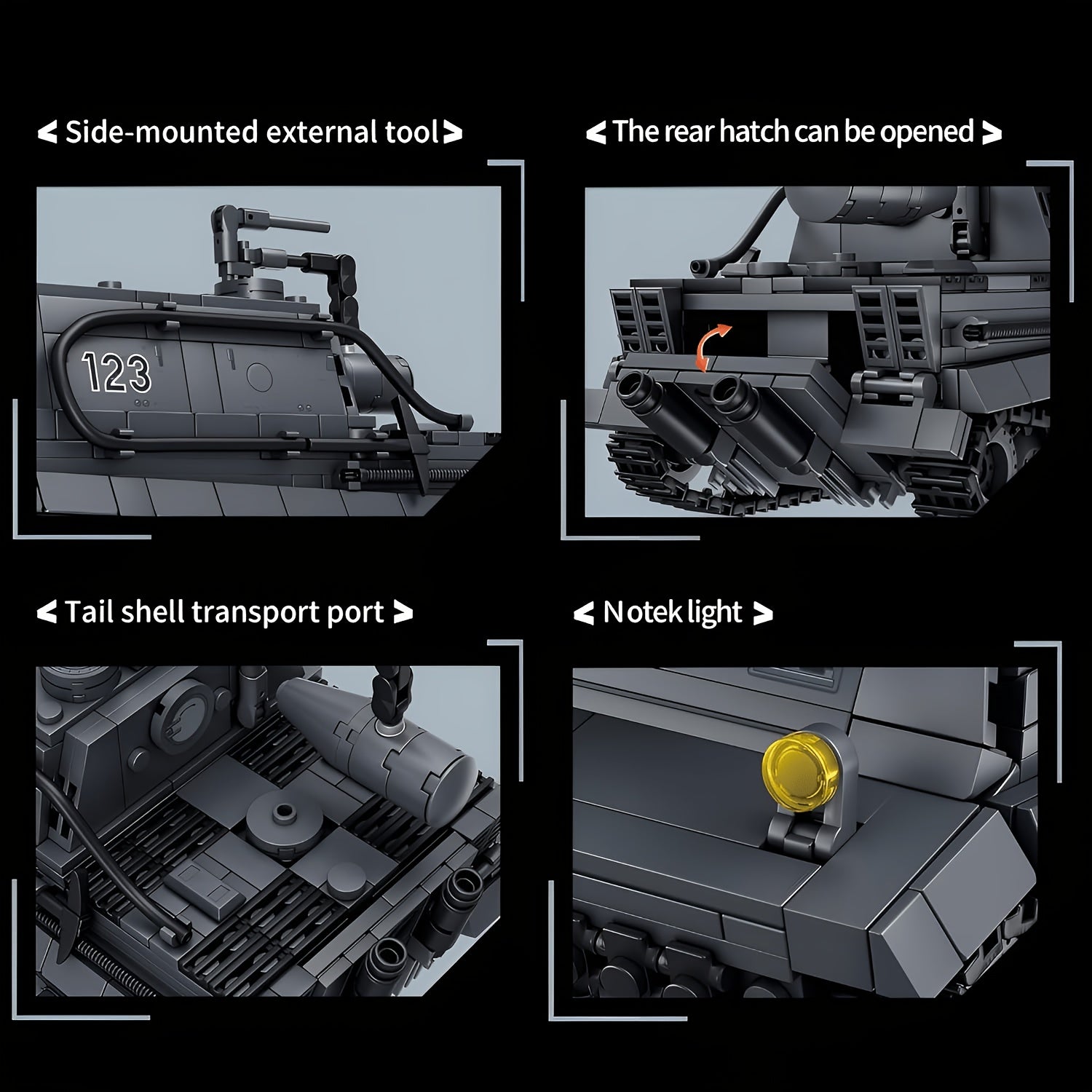 < Side-mounted external tool >

123

< The rear hatch can be opened >

< Tail shell transport port >

< Notek light >