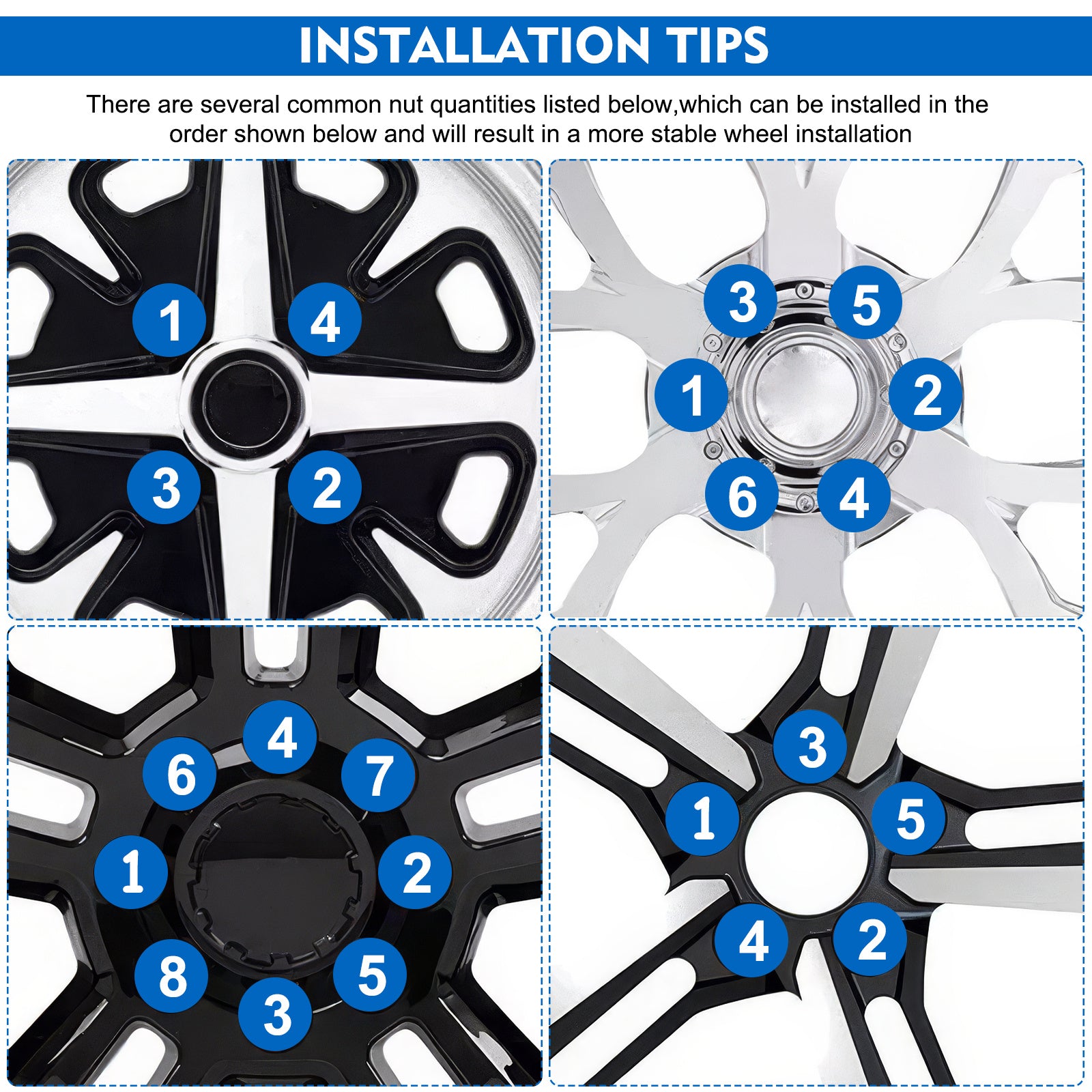 INSTALLATION TIPS

There are several common nut quantities listed below,which can be installed in the order shown below and will result in a more stable wheel installation

1 4
3 2

3 5
1 2
6 4

4
6 7
1 2
8 5
3

3
1 5
4 2