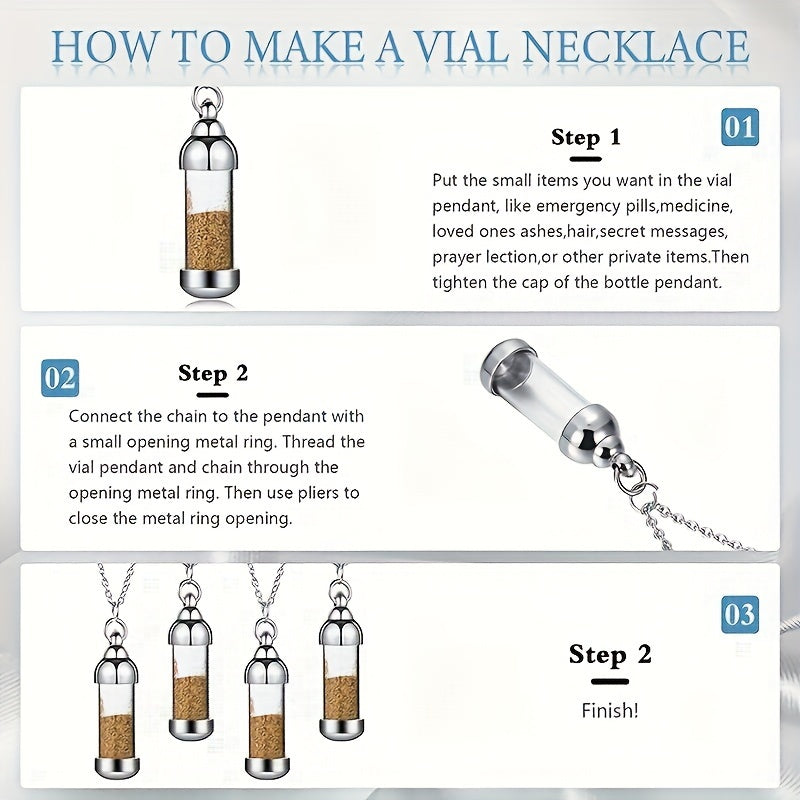 HOW TO MAKE A VIAL NECKLACE

01

Step 1

Put the small items you want in the vial pendant, like emergency pills,medicine, loved ones ashes,hair,secret messages, prayer lection,or other private items.Then tighten the cap of the bottle pendant.

02

Step 2

Connect the chain to the pendant with a small opening metal ring. Thread the vial pendant and chain through the opening metal ring. Then use pliers to close the metal ring opening.

03

Step 2

Finish!