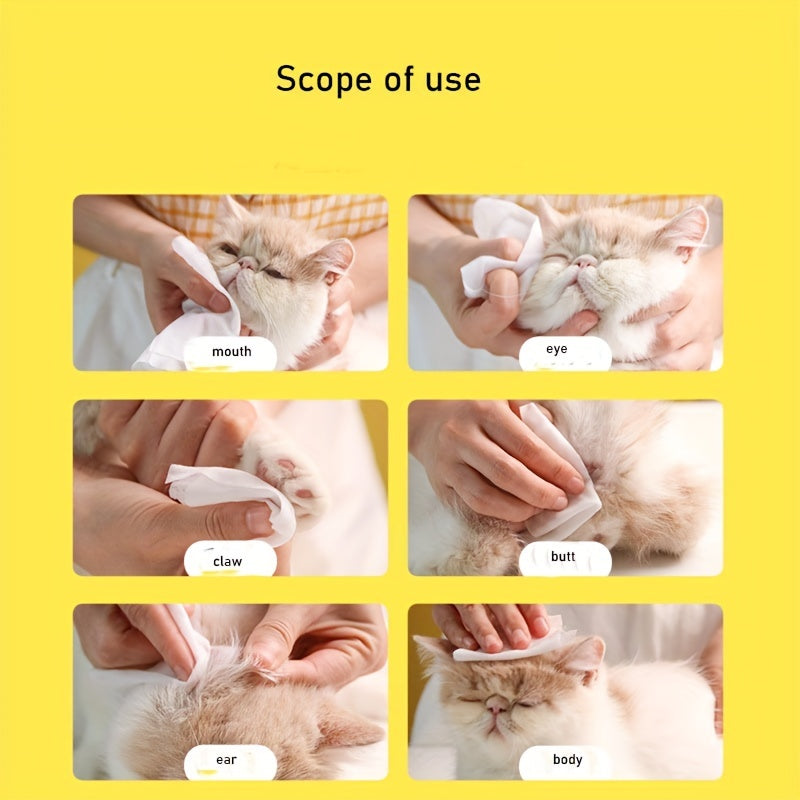 Scope of use

mouth

eye

claw

butt

ear

body