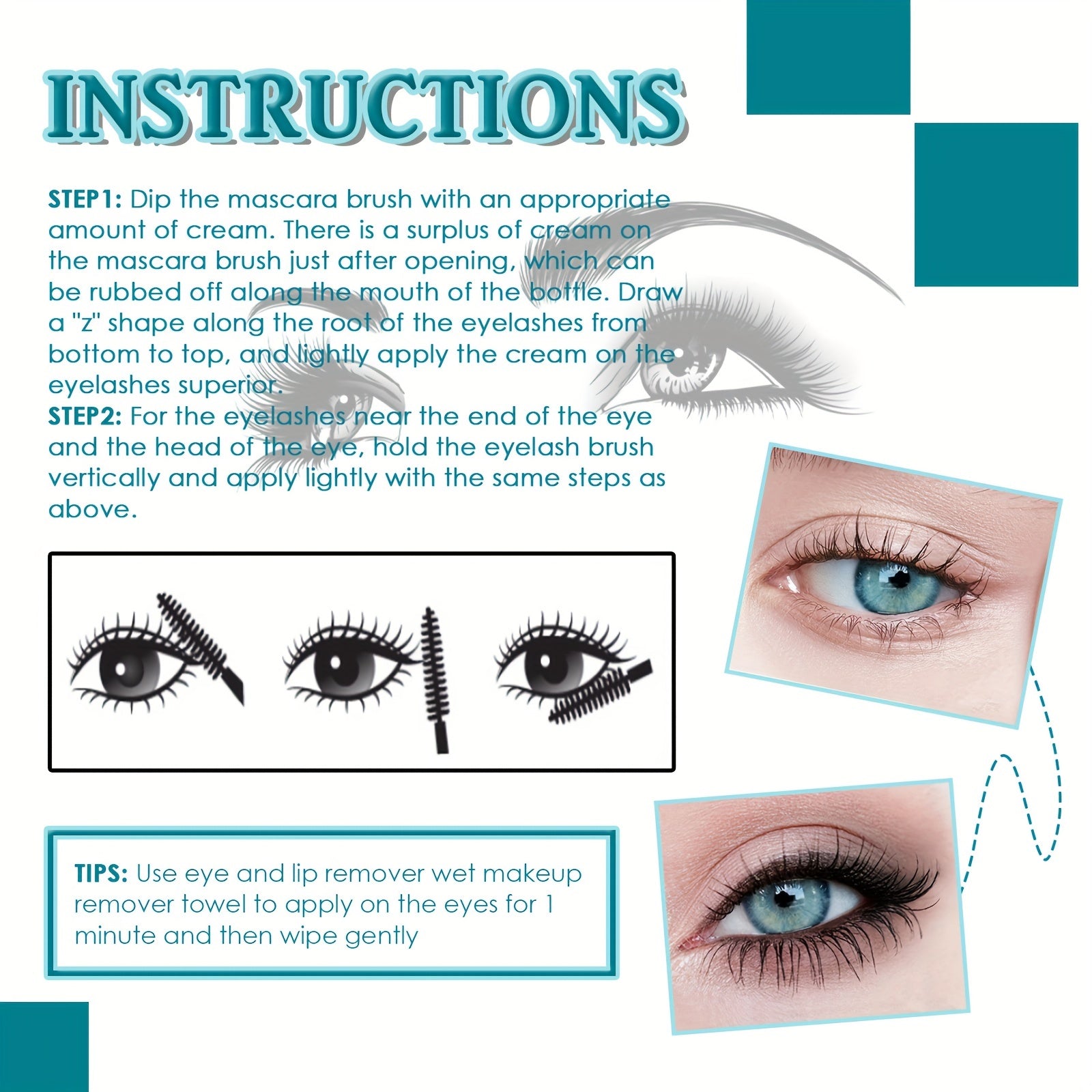 INSTRUCTIONS

STEP1: Dip the mascara brush with an appropriate amount of cream. There is a surplus of cream on the mascara brush just after opening, which can be rubbed off along the mouth of the bottle. Draw a "z" shape along the root of the eyelashes from bottom to top, and lightly apply the cream on the eyelashes superior.
STEP2: For the eyelashes near the end of the eye and the head of the eye, hold the eyelash brush vertically and apply lightly with the same steps as above.

TIPS: Use eye and lip remover wet makeup remover towel to apply on the eyes for 1 minute and then wipe gently