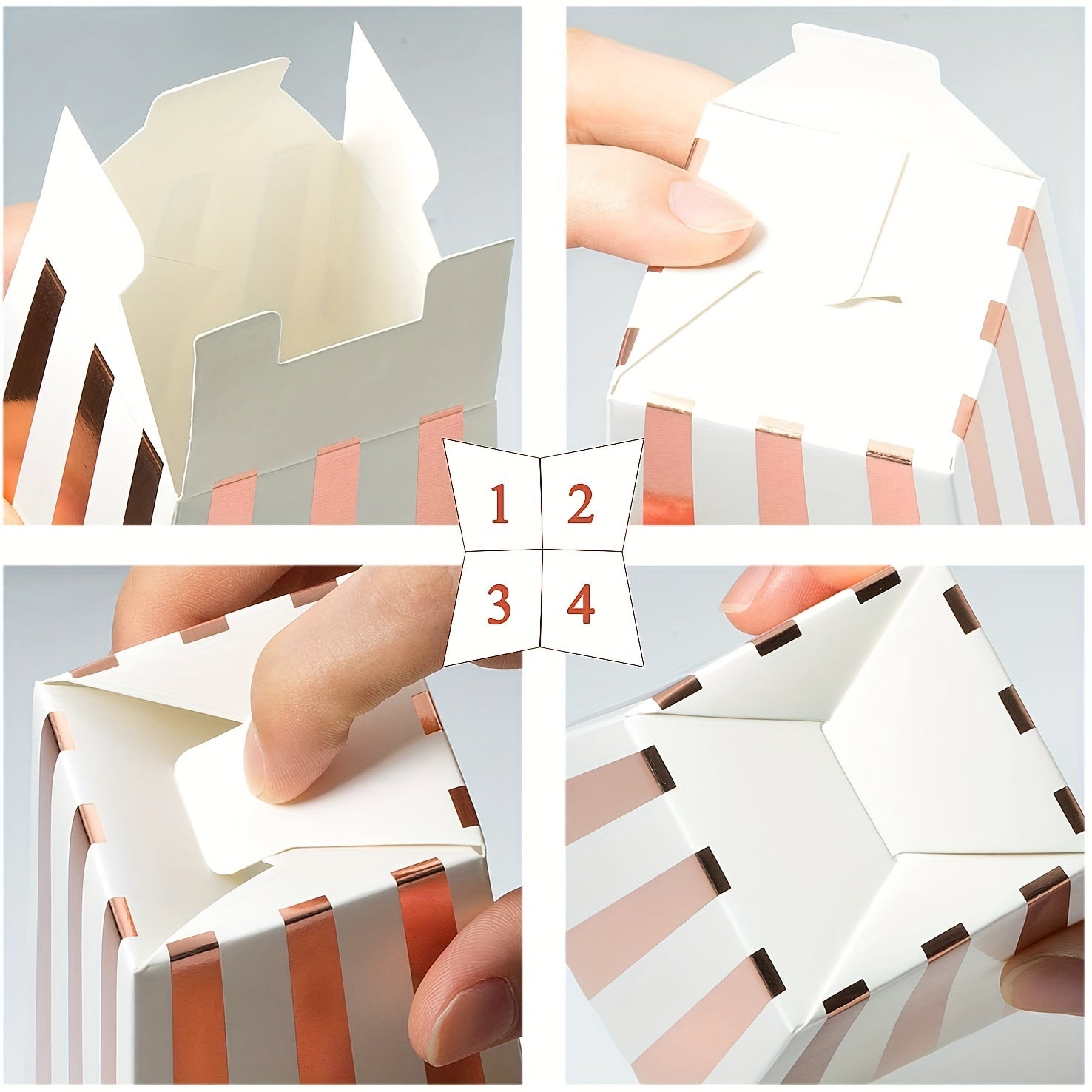 1 2
3 4