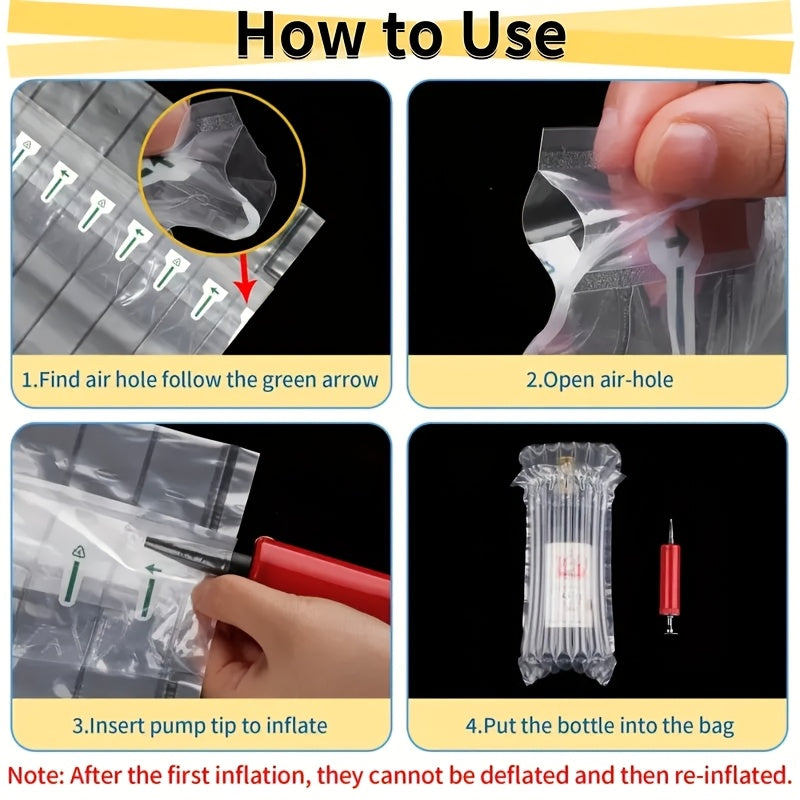 How to Use

1.Find air hole follow the green arrow

2.Open air-hole

3.Insert pump tip to inflate

4.Put the bottle into the bag

Note: After the first inflation, they cannot be deflated and then re-inflated.