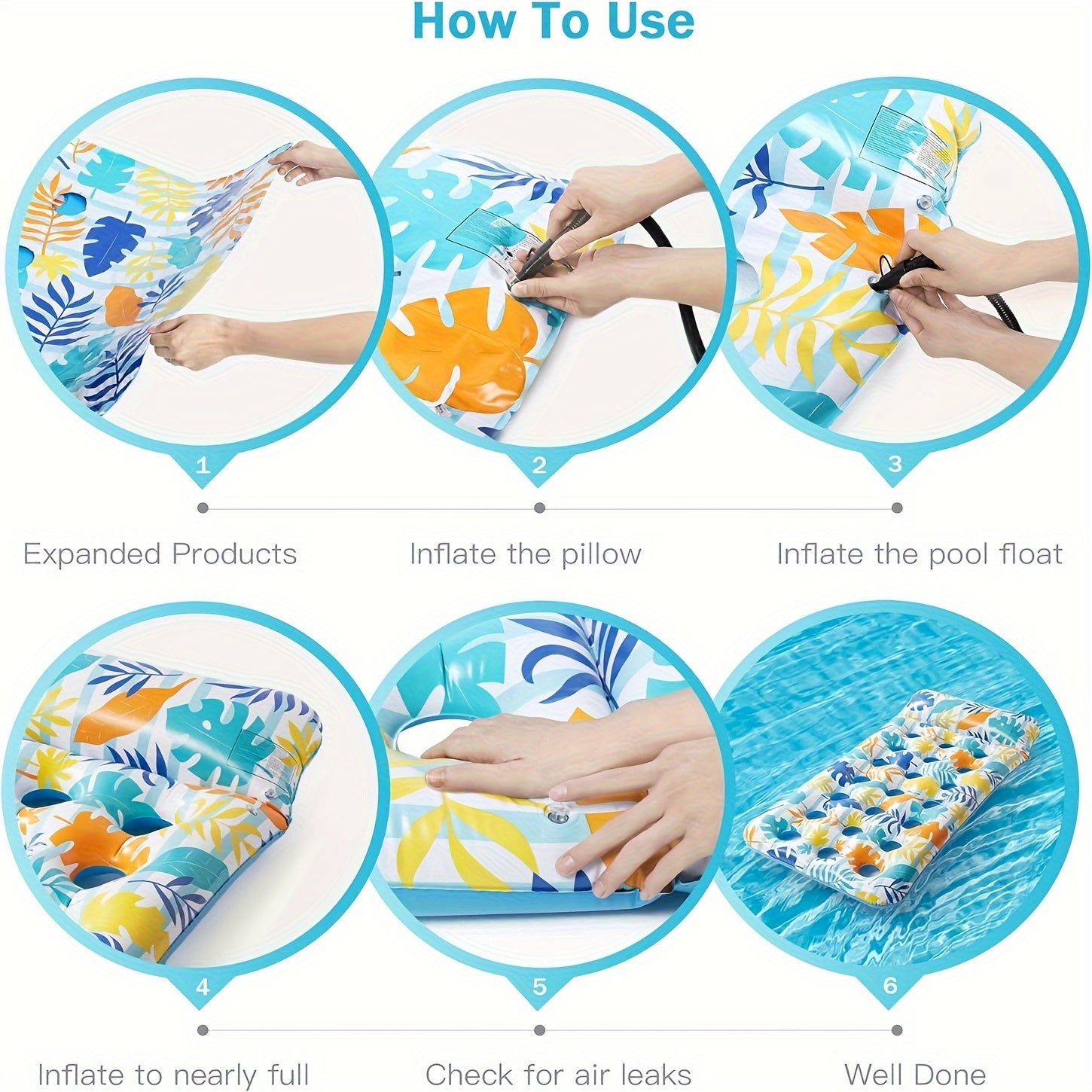 How To Use

1

2

3

Expanded Products

Inflate the pillow

Inflate the pool float

4

5

6

Inflate to nearly full

Check for air leaks

Well Done