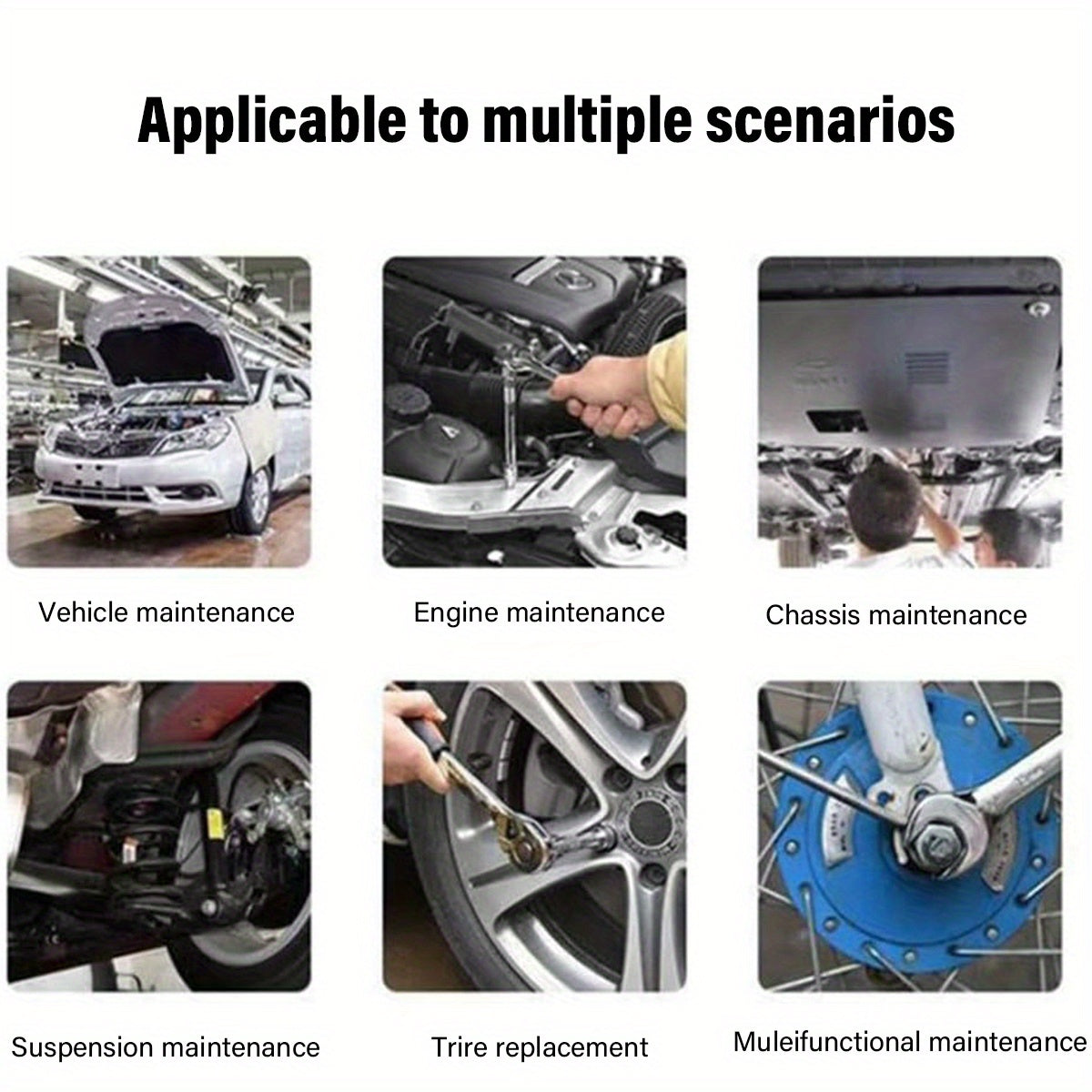 Applicable to multiple scenarios

Vehicle maintenance

Engine maintenance

Chassis maintenance

Suspension maintenance

Trire replacement

Muleifunctional maintenance