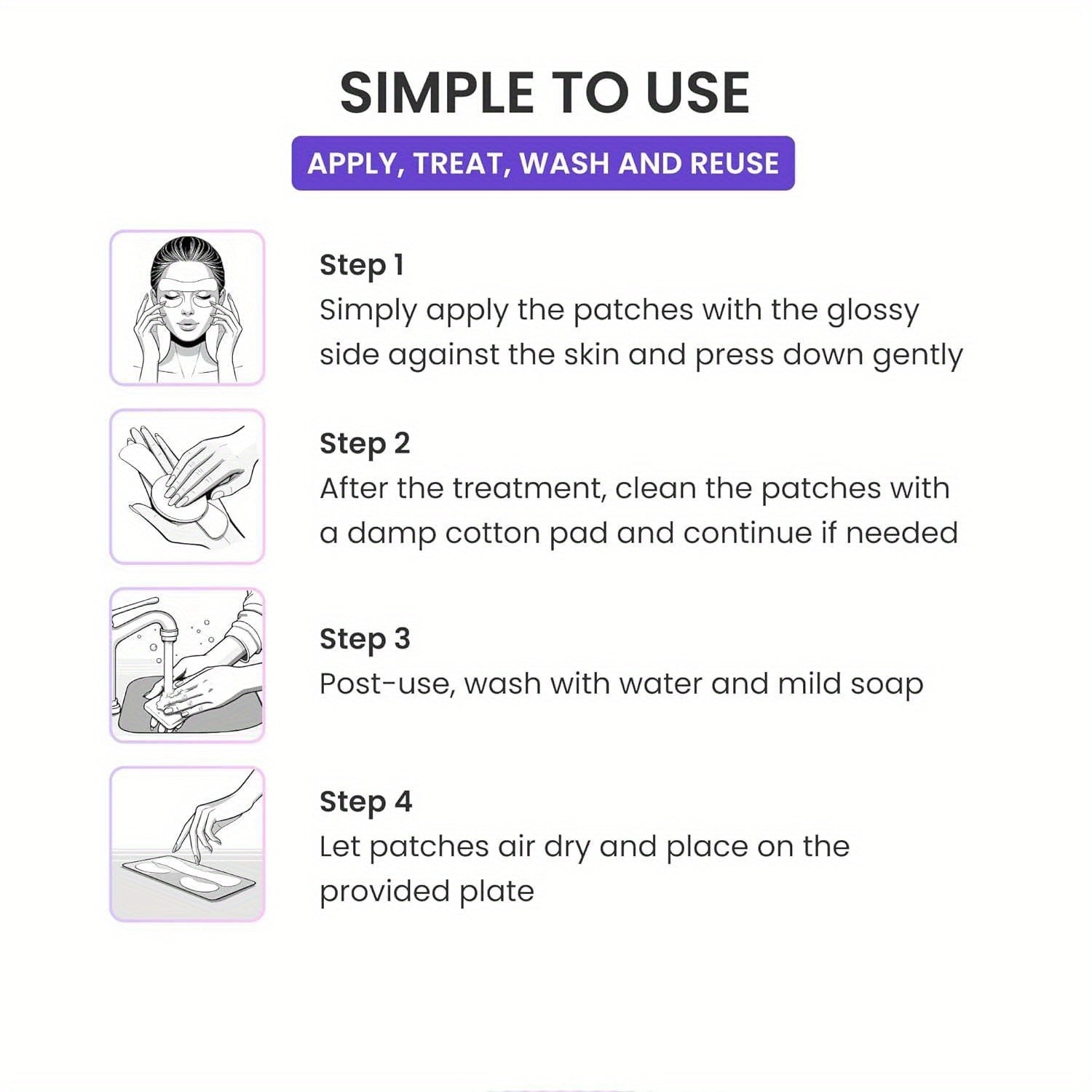 SIMPLE TO USE

APPLY, TREAT, WASH AND REUSE

Step 1
Simply apply the patches with the glossy side against the skin and press down gently

Step 2
After the treatment, clean the patches with a damp cotton pad and continue if needed

Step 3
Post-use, wash with water and mild soap

Step 4
Let patches air dry and place on the provided plate