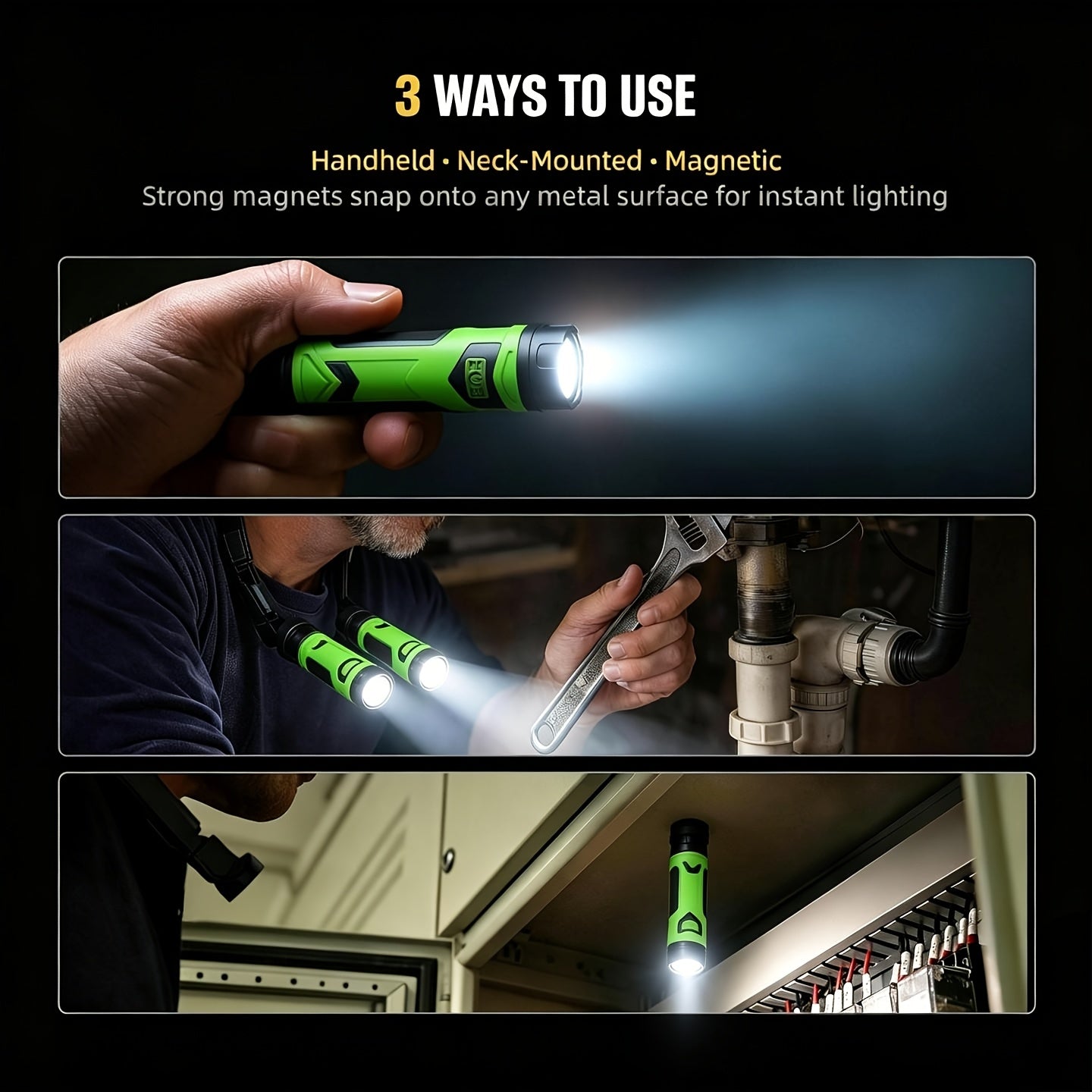 3 WAYS TO USE

Handheld • Neck-Mounted • Magnetic
Strong magnets snap onto any metal surface for instant lighting