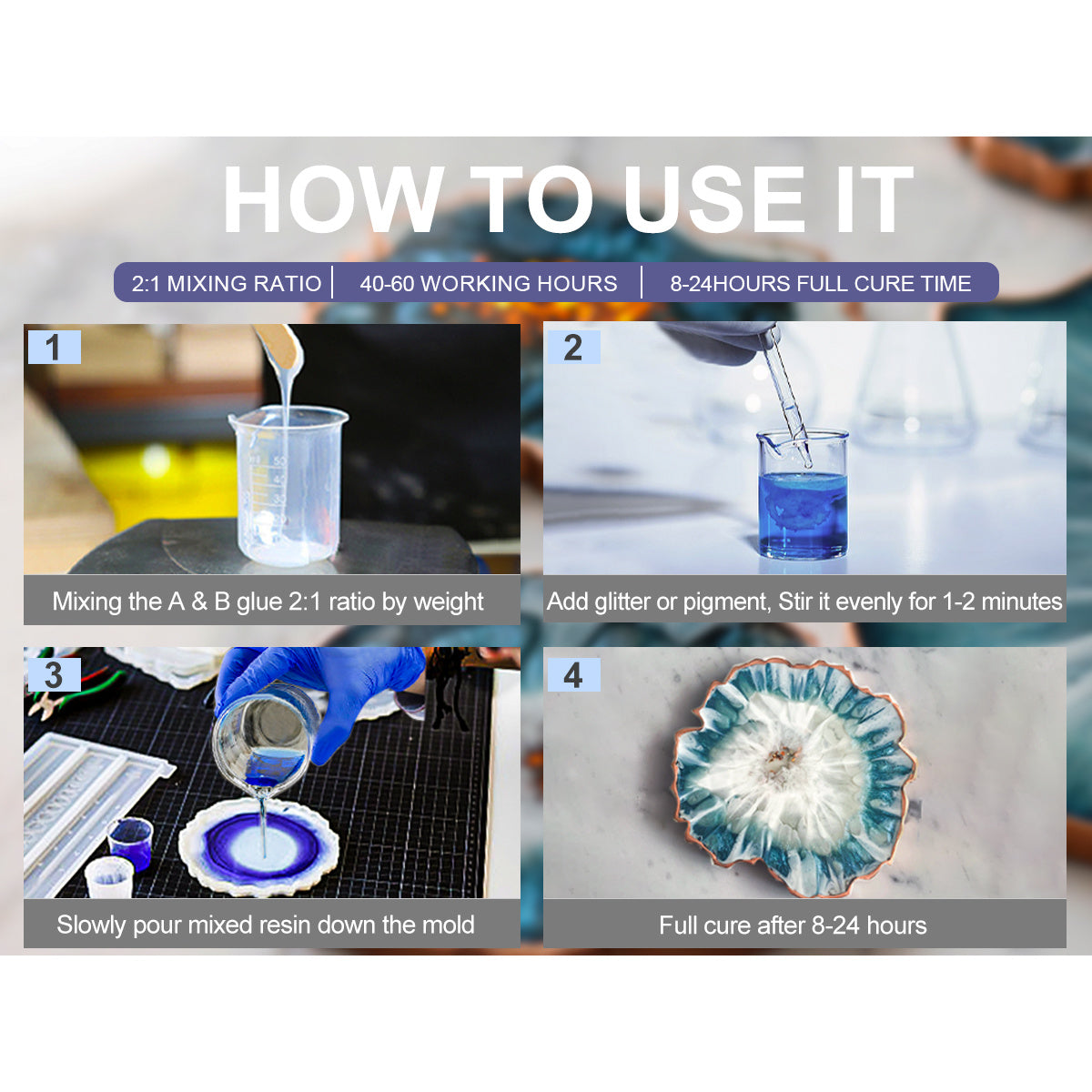 HOW TO USE IT

2:1 MIXING RATIO | 40-60 WORKING HOURS | 8-24HOURS FULL CURE TIME

1

Mixing the A & B glue 2:1 ratio by weight

2

Add glitter or pigment, Stir it evenly for 1-2 minutes

3

Slowly pour mixed resin down the mold

4

Full cure after 8-24 hours