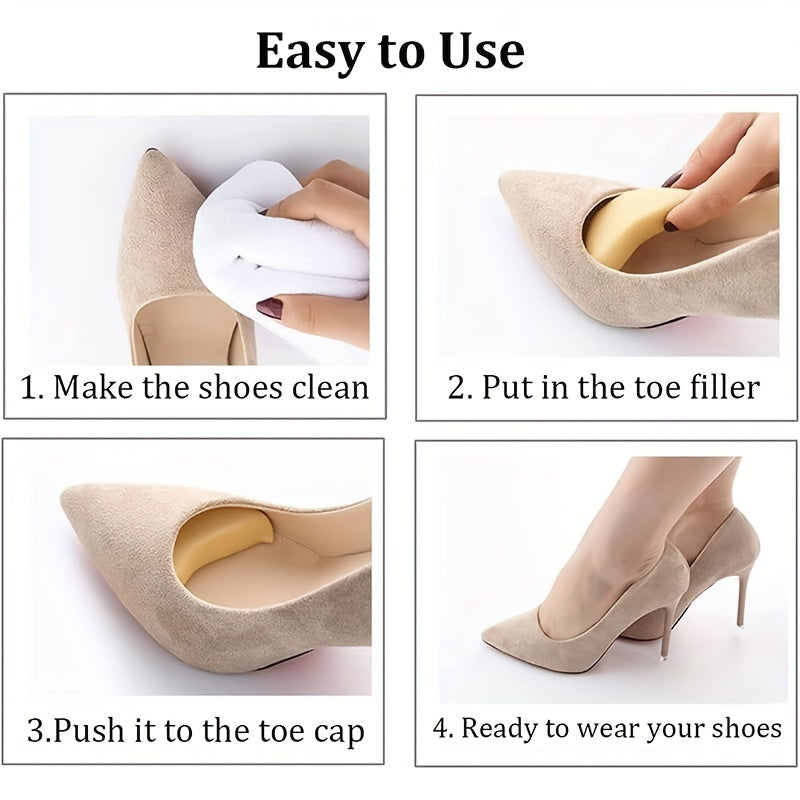 Easy to Use

1. Make the shoes clean

2. Put in the toe filler

3.Push it to the toe cap

4. Ready to wear your shoes