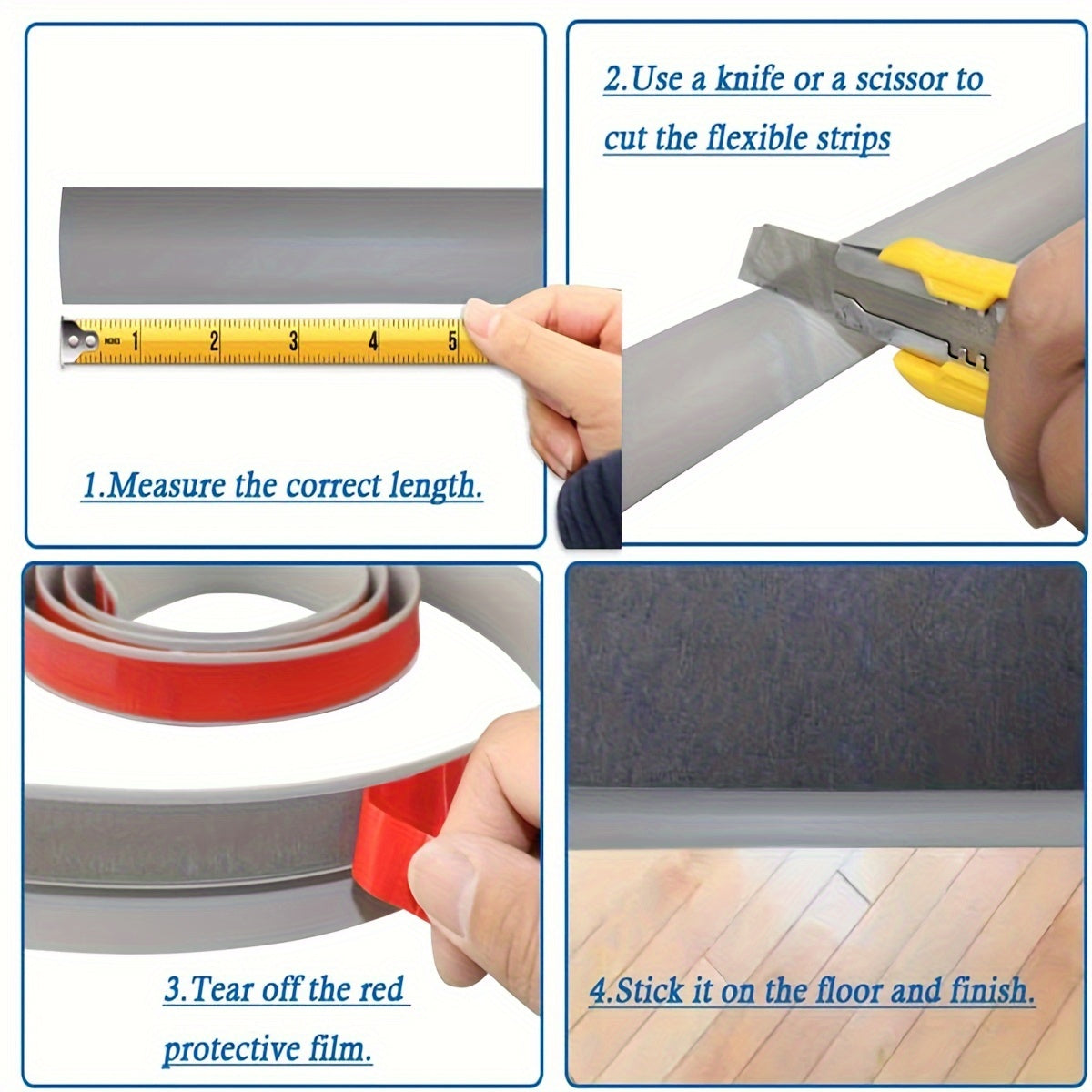 INCHES 1 2 3 4 5

1.Measure the correct length.

2.Use a knife or a scissor to cut the flexible strips

3.Tear off the red protective film.

4.Stick it on the floor and finish.