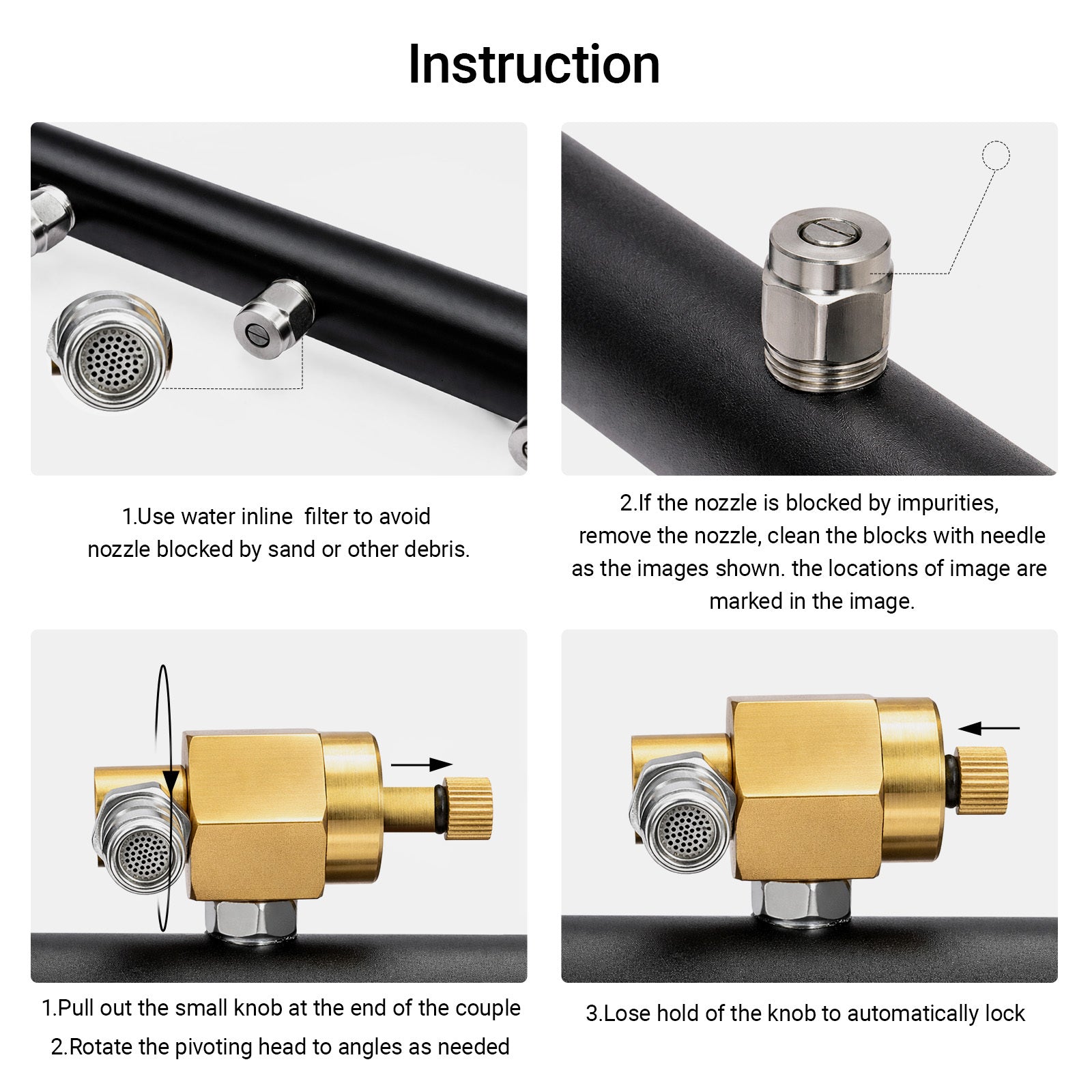 Instruction

1.Use water inline  filter to avoid nozzle blocked by sand or other debris.

2.If the nozzle is blocked by impurities, remove the nozzle, clean the blocks with needle as the images shown. the locations of image are marked in the image.

1.Pull out the small knob at the end of the couple

2.Rotate the pivoting head to angles as needed

3.Lose hold of the knob to automatically lock