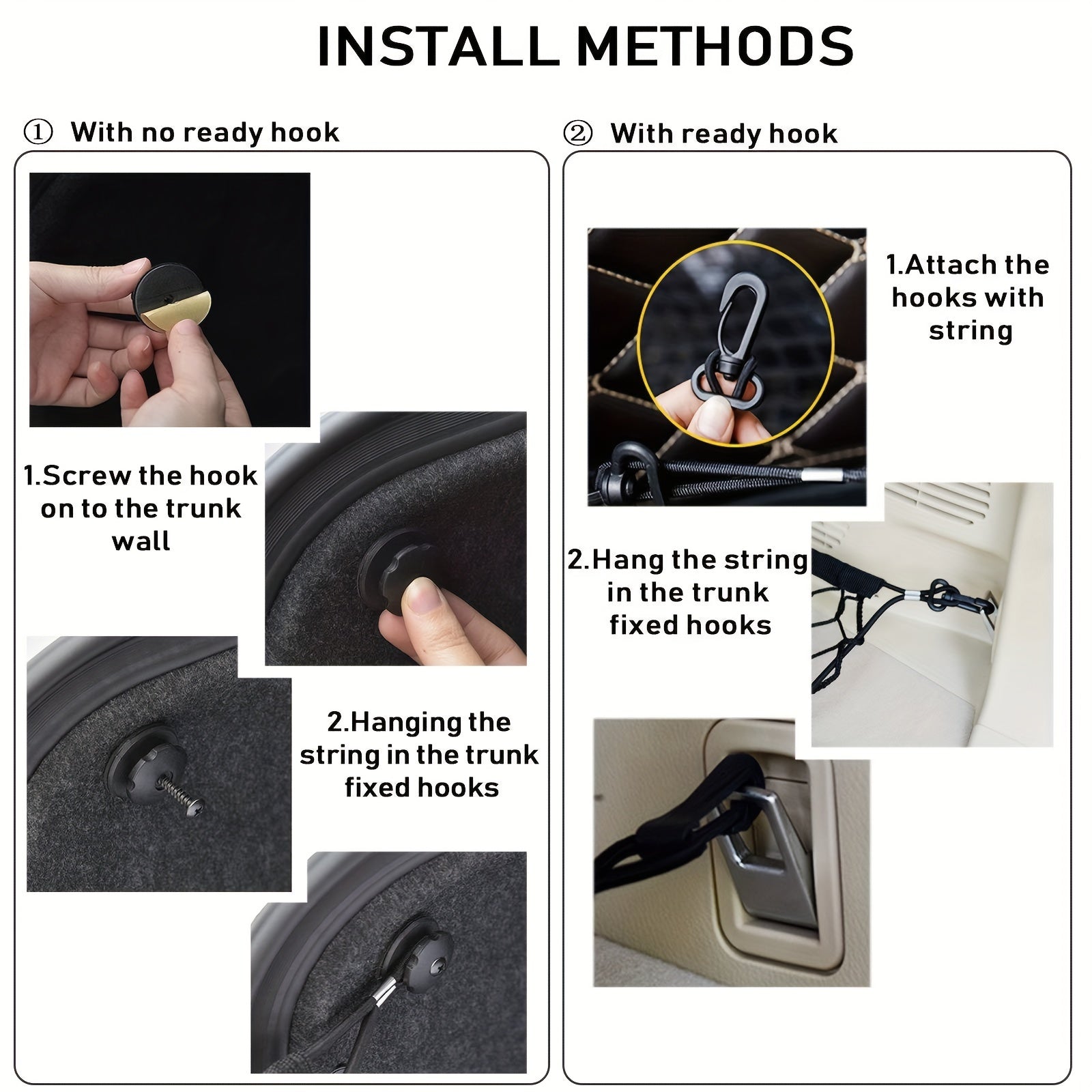 INSTALL METHODS

① With no ready hook

1.Screw the hook on to the trunk wall

2.Hanging the string in the trunk fixed hooks

② With ready hook

1.Attach the hooks with string

2.Hang the string in the trunk fixed hooks