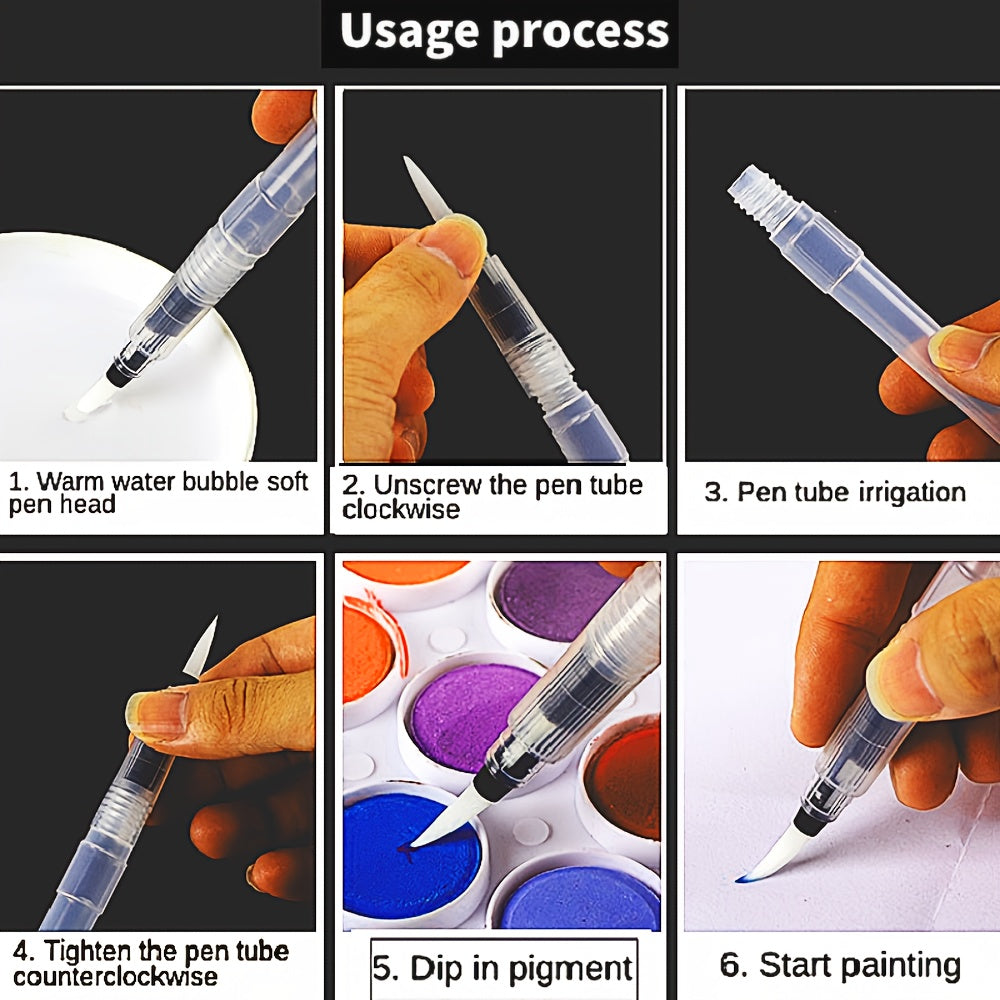 Usage process

1. Warm water bubble soft pen head

2. Unscrew the pen tube clockwise

3. Pen tube irrigation

4. Tighten the pen tube counterclockwise

5. Dip in pigment

6. Start painting