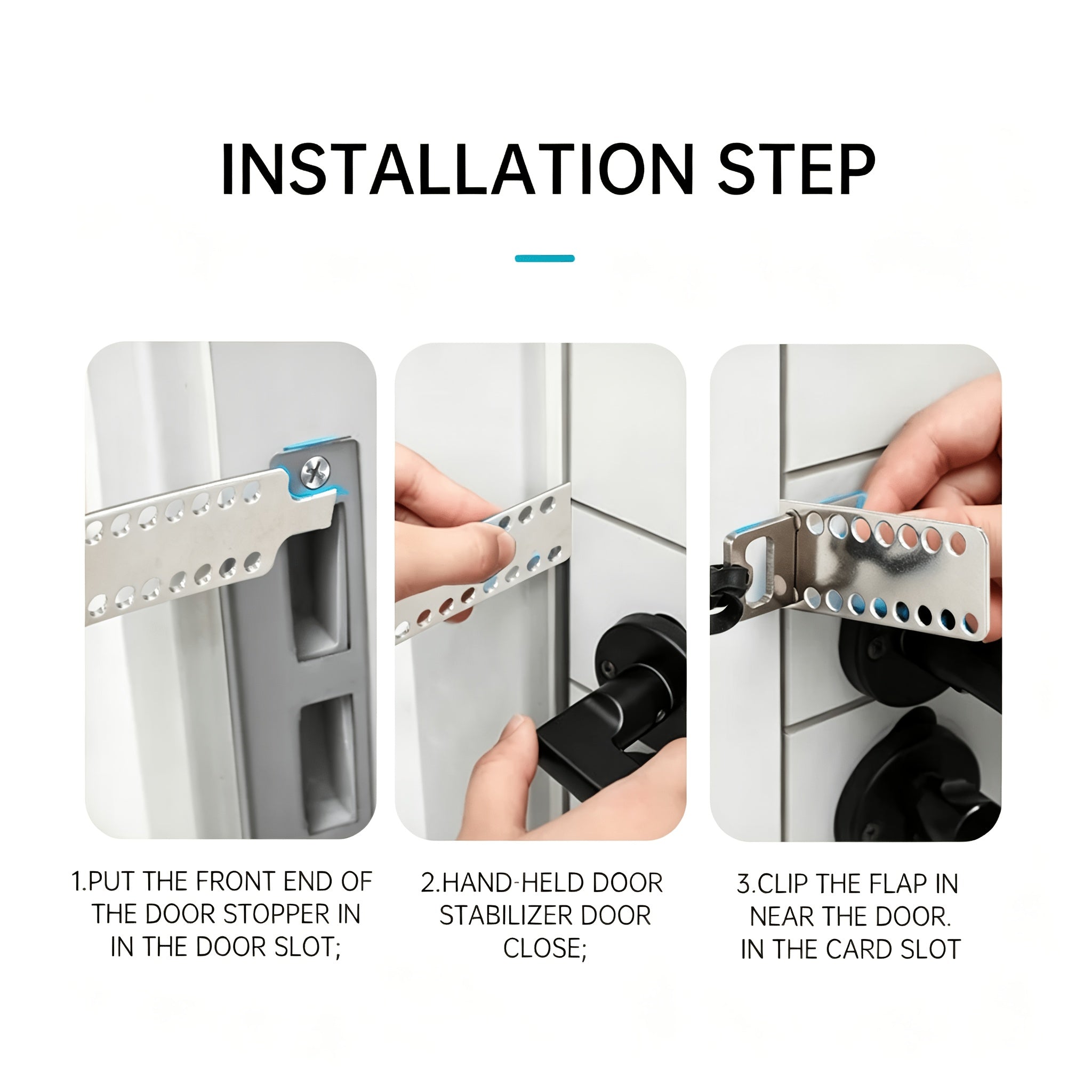 INSTALLATION STEP

1.PUT THE FRONT END OF THE DOOR STOPPER IN IN THE DOOR SLOT;

2.HAND-HELD DOOR STABILIZER DOOR CLOSE;

3.CLIP THE FLAP IN NEAR THE DOOR. IN THE CARD SLOT