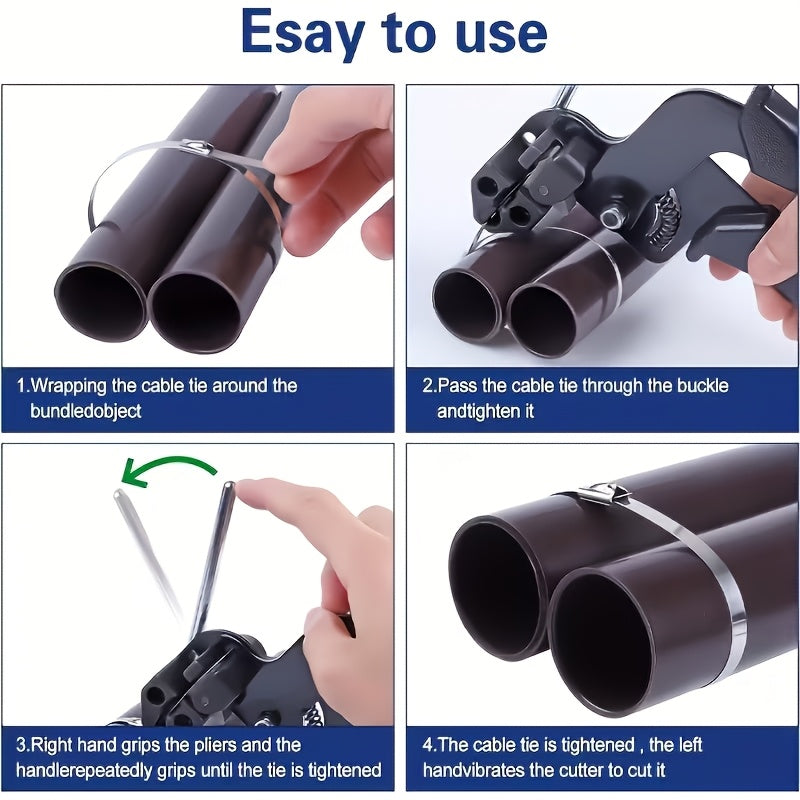 Esay to use

1.Wrapping the cable tie around the bundledobject

2.Pass the cable tie through the buckle andtighten it

3.Right hand grips the pliers and the handlerepeatedly grips until the tie is tightened

4.The cable tie is tightened , the left handvibrates the cutter to cut it