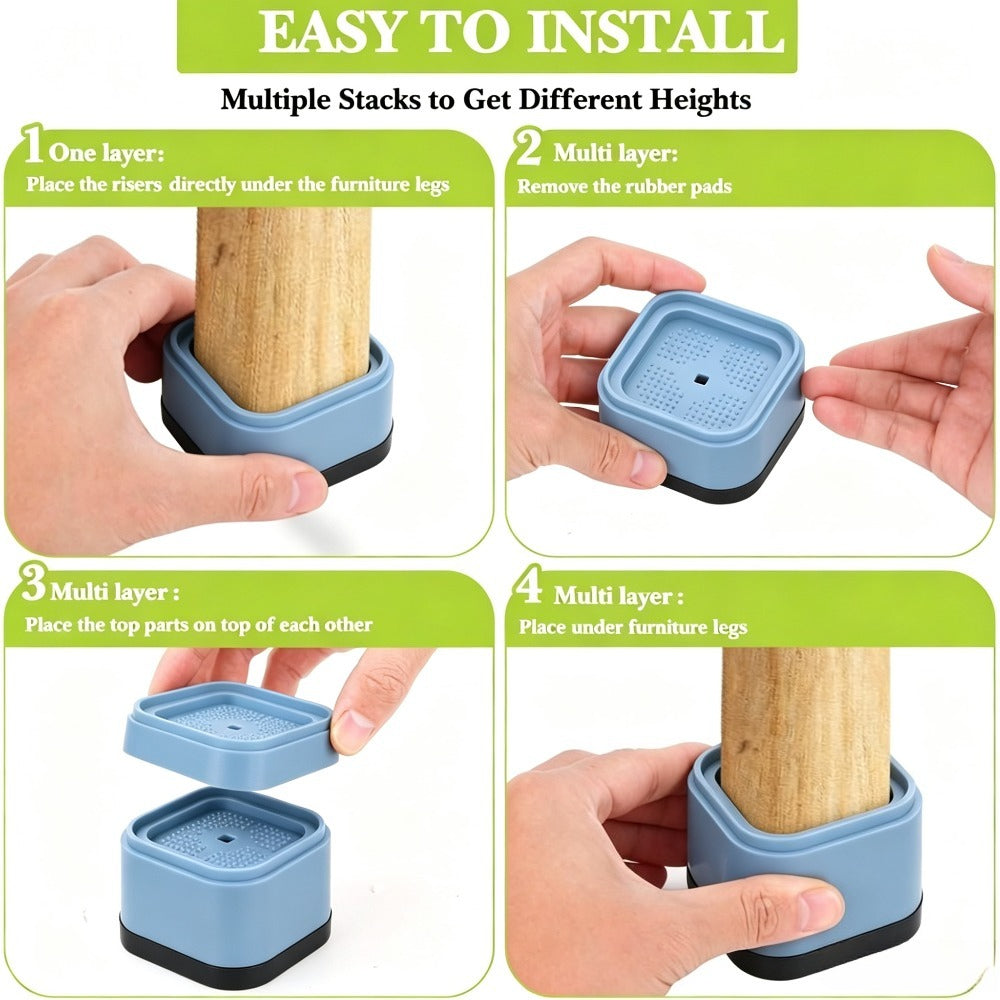 EASY TO INSTALL

Multiple Stacks to Get Different Heights

1 One layer:
Place the risers directly under the furniture legs

2 Multi layer:
Remove the rubber pads

3 Multi layer :
Place the top parts on top of each other

4 Multi layer :
Place under furniture legs