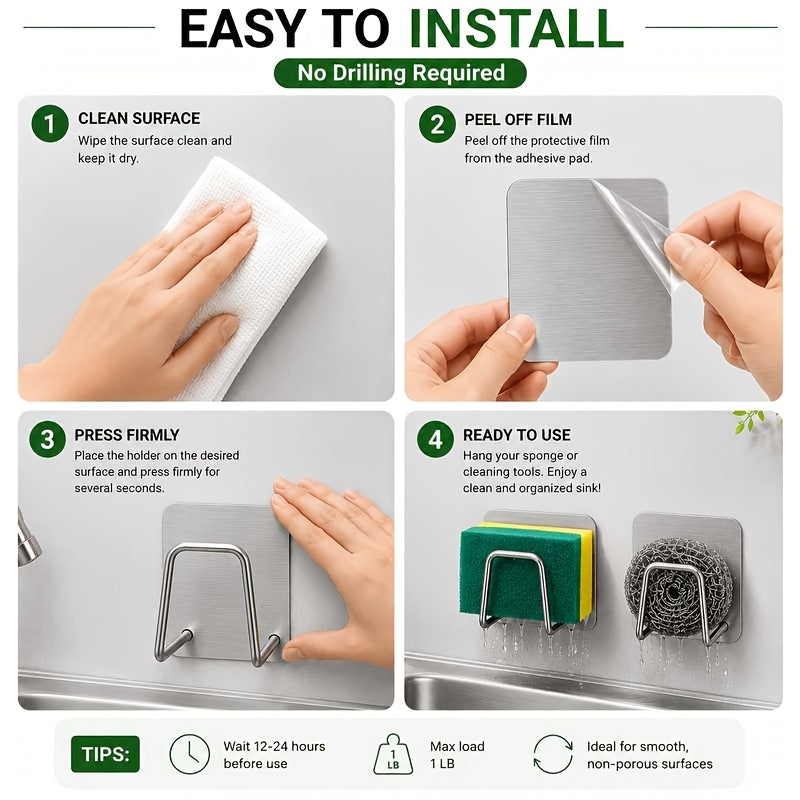 EASY TO INSTALL

No Drilling Required

1 CLEAN SURFACE
Wipe the surface clean and keep it dry.

2 PEEL OFF FILM
Peel off the protective film from the adhesive pad.

3 PRESS FIRMLY
Place the holder on the desired surface and press firmly for several seconds.

4 READY TO USE
Hang your sponge or cleaning tools. Enjoy a clean and organized sink!

TIPS:

Wait 12-24 hours before use

1 LB

Max load 1 LB

Ideal for smooth, non-porous surfaces