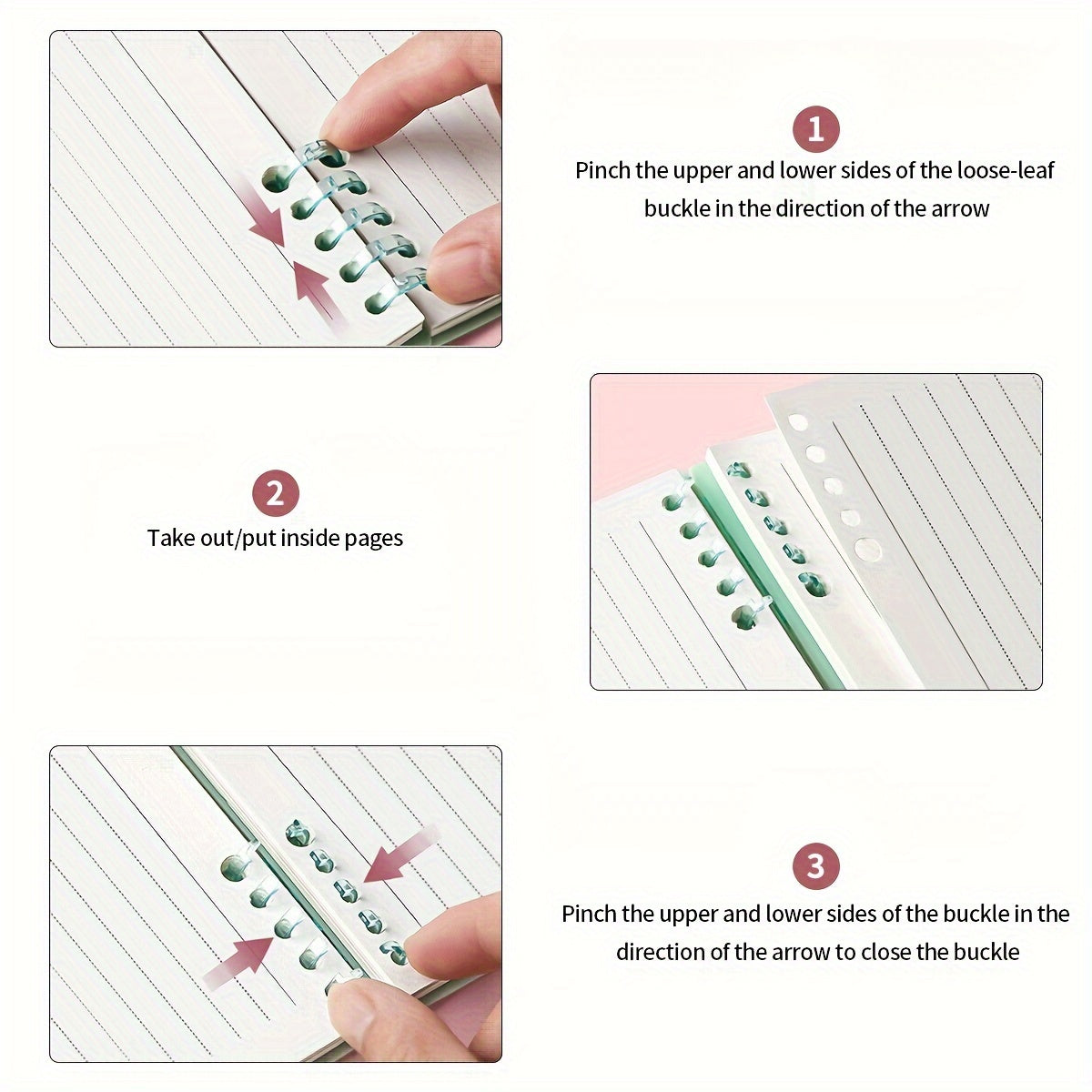 1
Pinch the upper and lower sides of the loose-leaf buckle in the direction of the arrow

2
Take out/put inside pages

3
Pinch the upper and lower sides of the buckle in the direction of the arrow to close the buckle