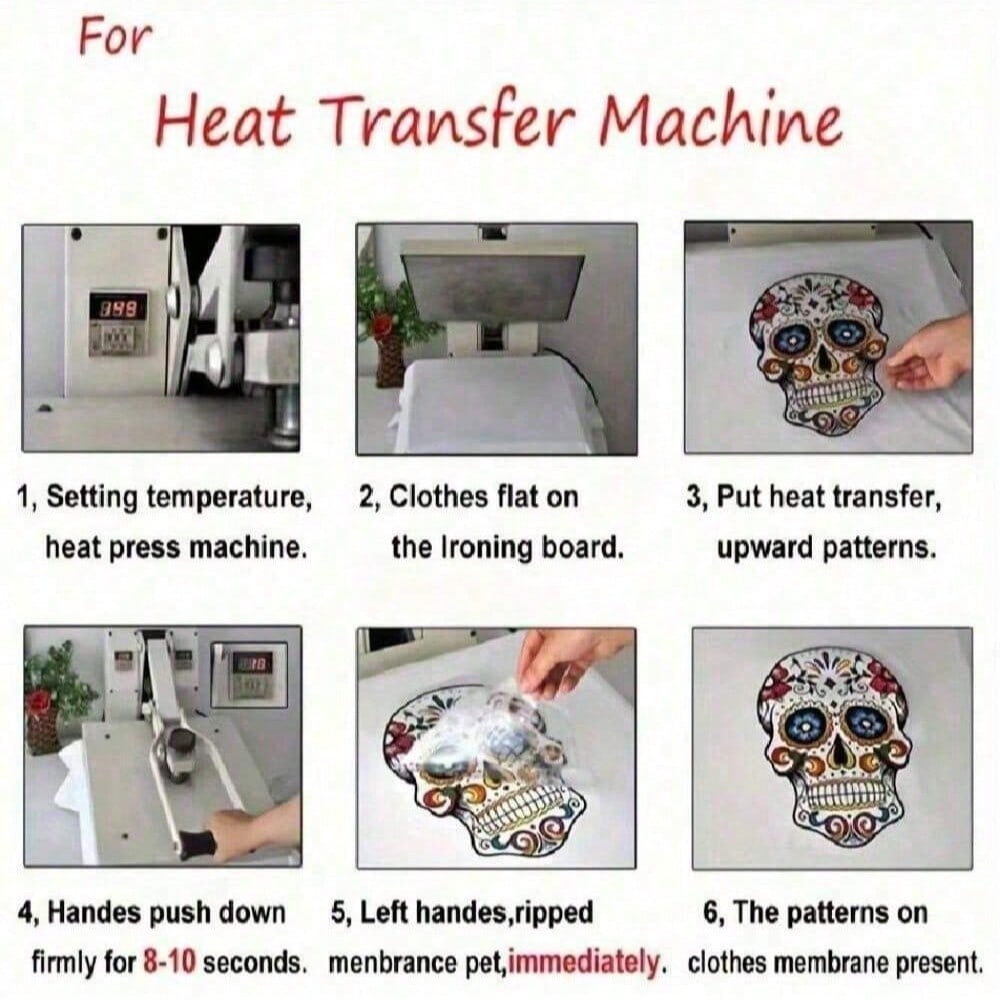 For

Heat Transfer Machine

1, Setting temperature, heat press machine.

2, Clothes flat on the Ironing board.

3, Put heat transfer, upward patterns.

4, Handes push down firmly for 8-10 seconds.

5, Left handes,ripped menbrance pet,immediately.

6, The patterns on clothes membrane present.