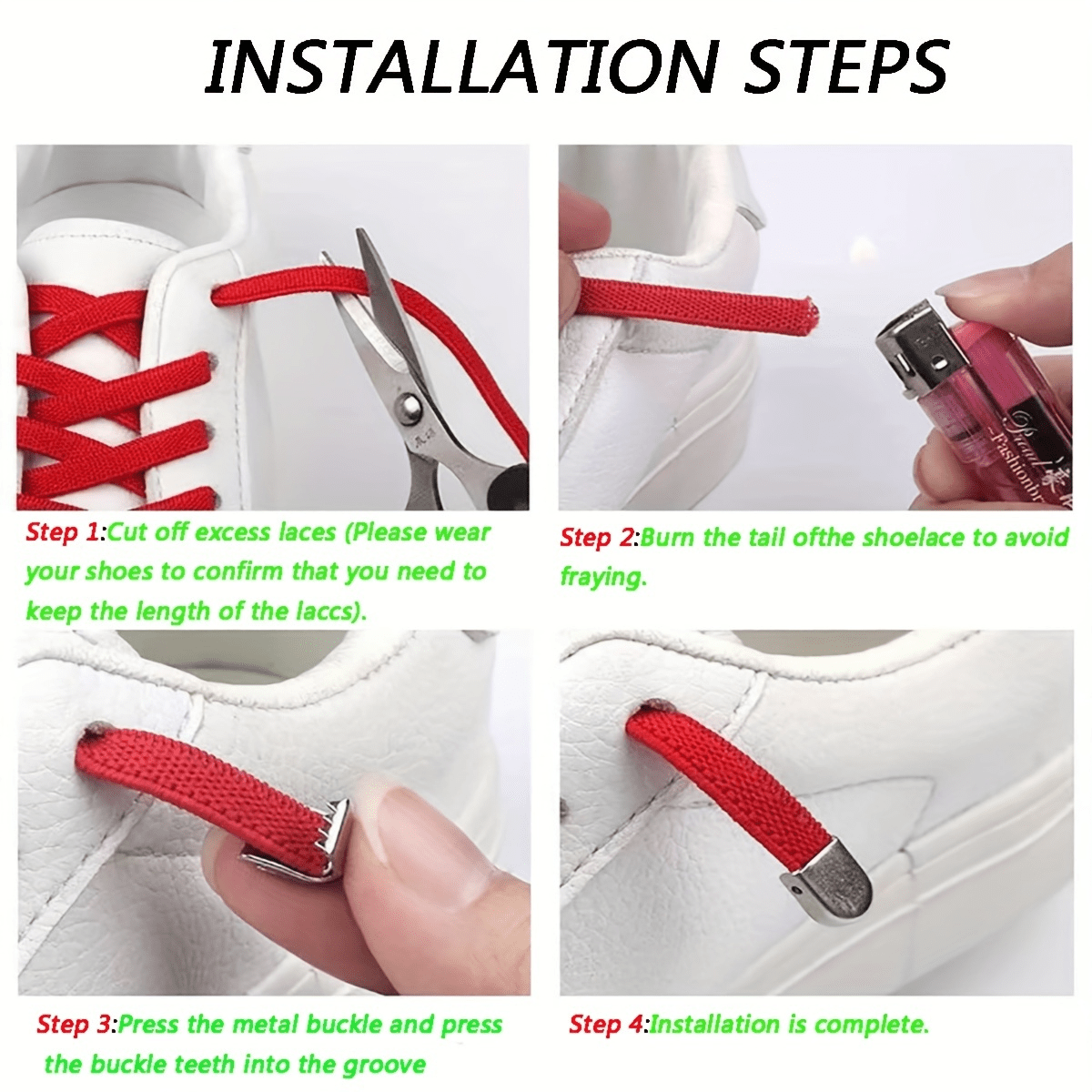 INSTALLATION STEPS

Step 1:Cut off excess laces (Please wear your shoes to confirm that you need to keep the length of the laccs).

Step 2:Burn the tail ofthe shoelace to avoid fraying.

Step 3:Press the metal buckle and press the buckle teeth into the groove

Step 4:Installation is complete.