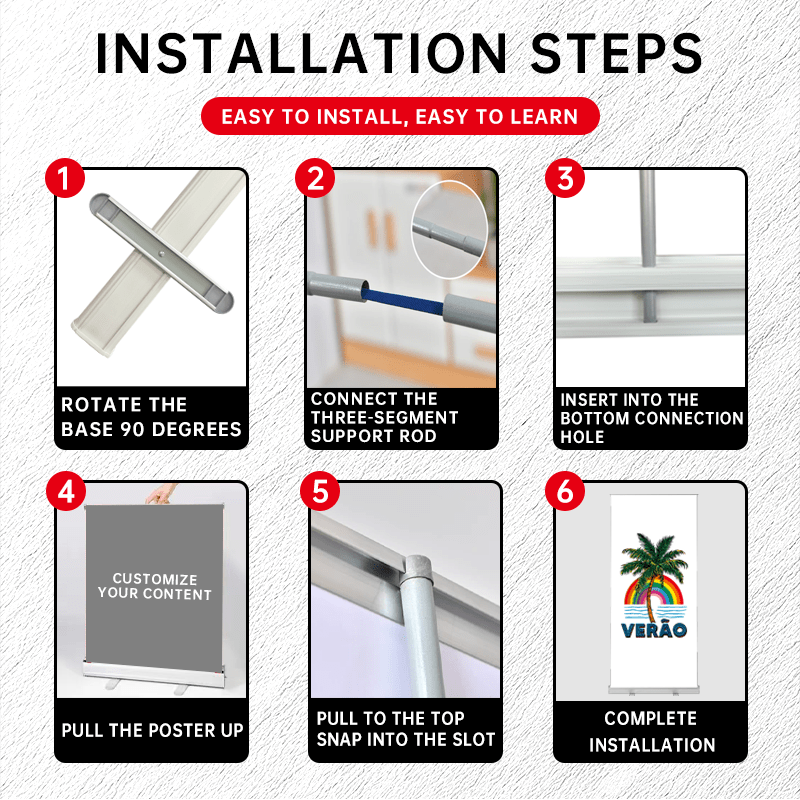 INSTALLATION STEPS

EASY TO INSTALL, EASY TO LEARN

1

ROTATE THE BASE 90 DEGREES

2

CONNECT THE THREE-SEGMENT SUPPORT ROD

3

INSERT INTO THE BOTTOM CONNECTION HOLE

4

CUSTOMIZE YOUR CONTENT

PULL THE POSTER UP

5

PULL TO THE TOP SNAP INTO THE SLOT

6

VERÃO

COMPLETE INSTALLATION